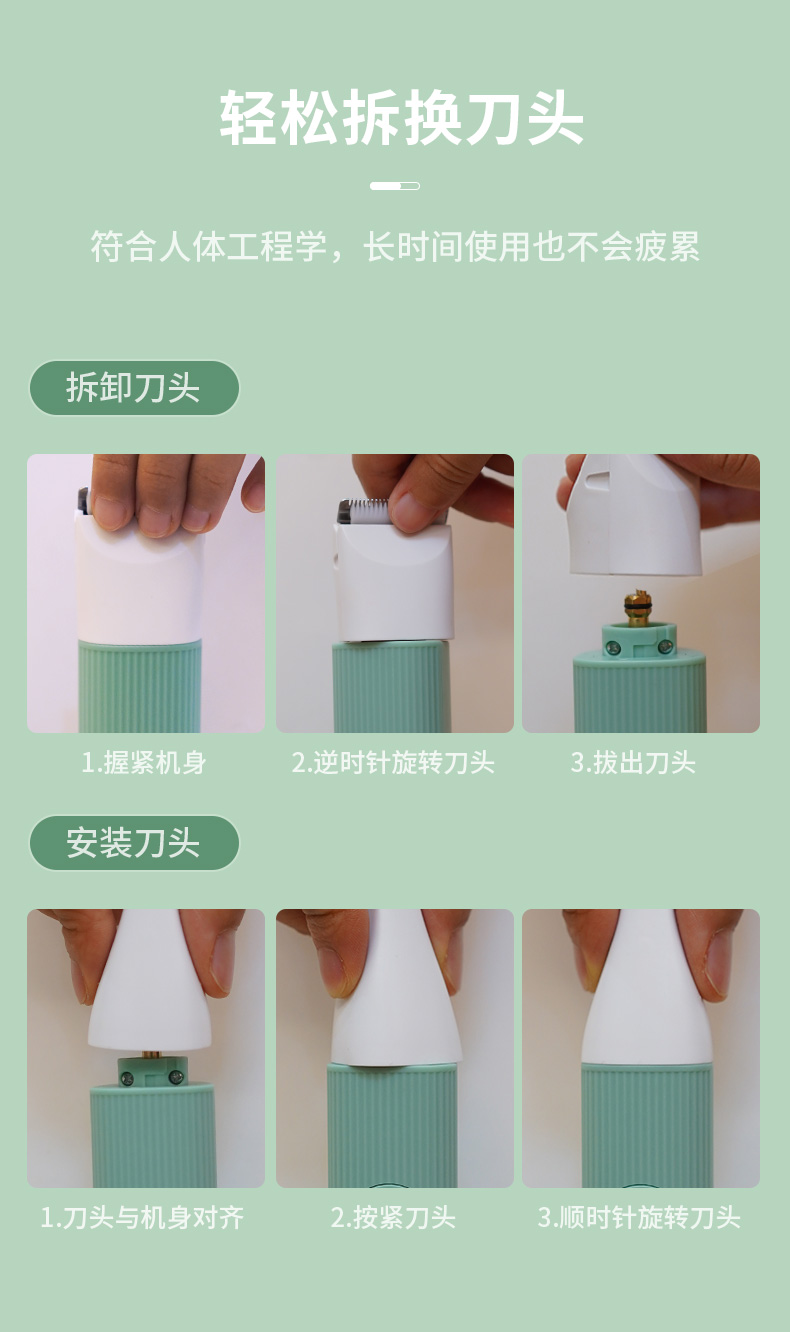 轻松拆换刀头

符合人体工程学，长时间使用也不会疲累

拆卸刀头

1.握紧机身

2.逆时针旋转刀头

3.拔出刀头

安装刀头

1.刀头与机身对齐

2.按紧刀头

3.顺时针旋转刀头