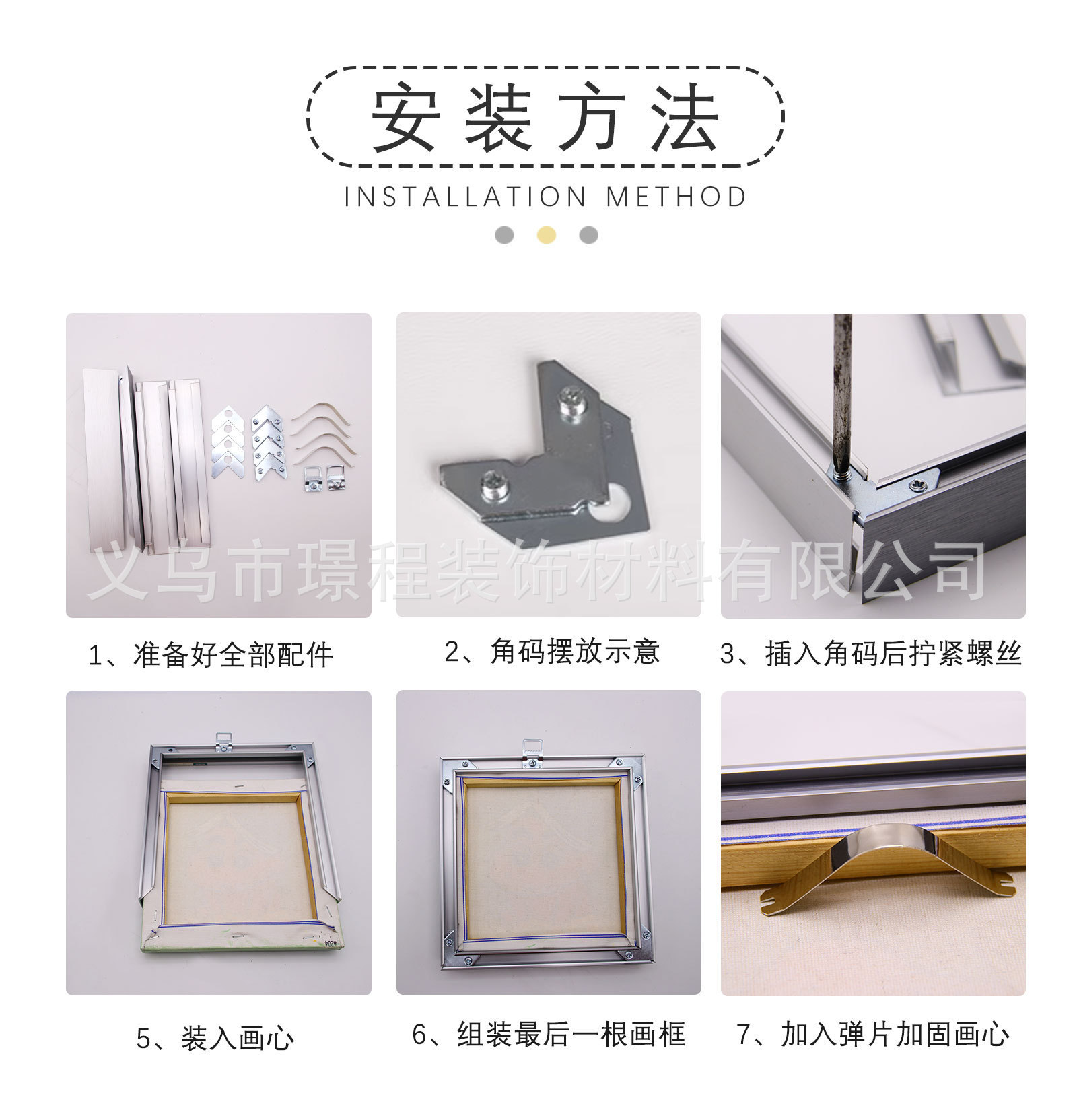 安装方法

INSTALLATION METHOD

义乌市璟程装饰材料有限公司

1、准备好全部配件

2、角码摆放示意

3、插入角码后拧紧螺丝

5、装入画心

6、组装最后一根画框

7、加入弹片加固画心