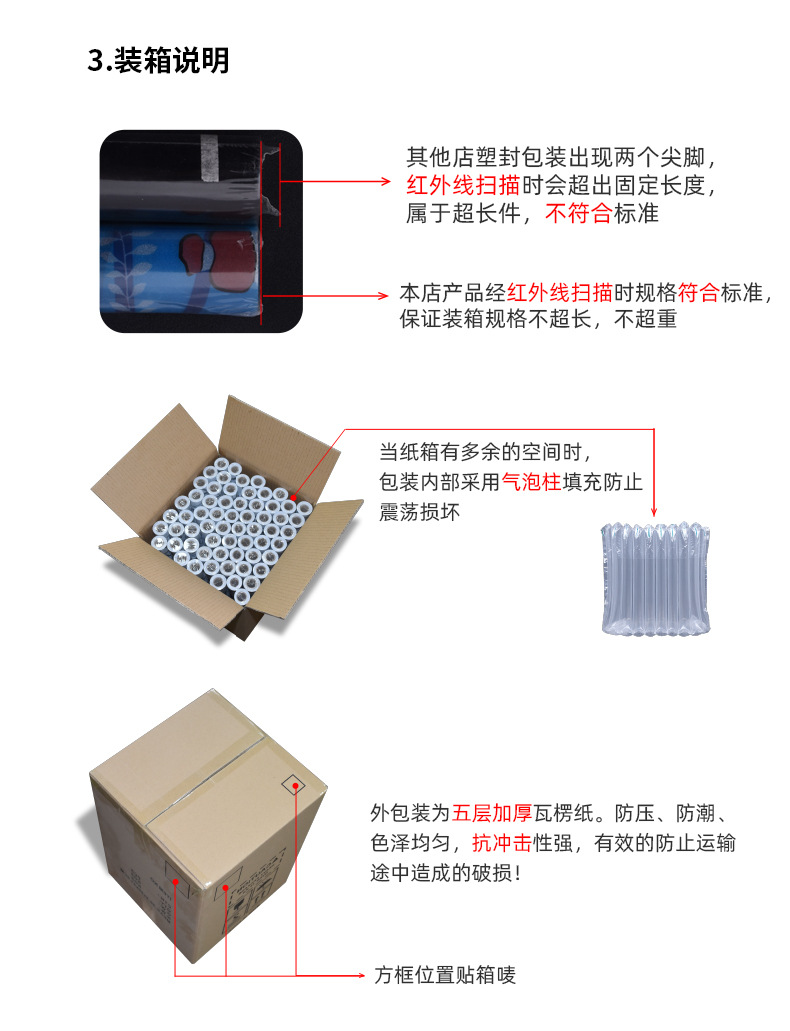 3.装箱说明

其他店塑封包装出现两个尖脚，红外线扫描时会超出固定长度，属于超长件，不符合标准

本店产品经红外线扫描时规格符合标准，保证装箱规格不超长，不超重

当纸箱有多余的空间时，包装内部采用气泡柱填充防止震荡损坏

外包装为五层加厚瓦楞纸。防压、防潮、色泽均匀，抗冲击性强，有效的防止运输途中造成的破损！

方框位置贴箱唛