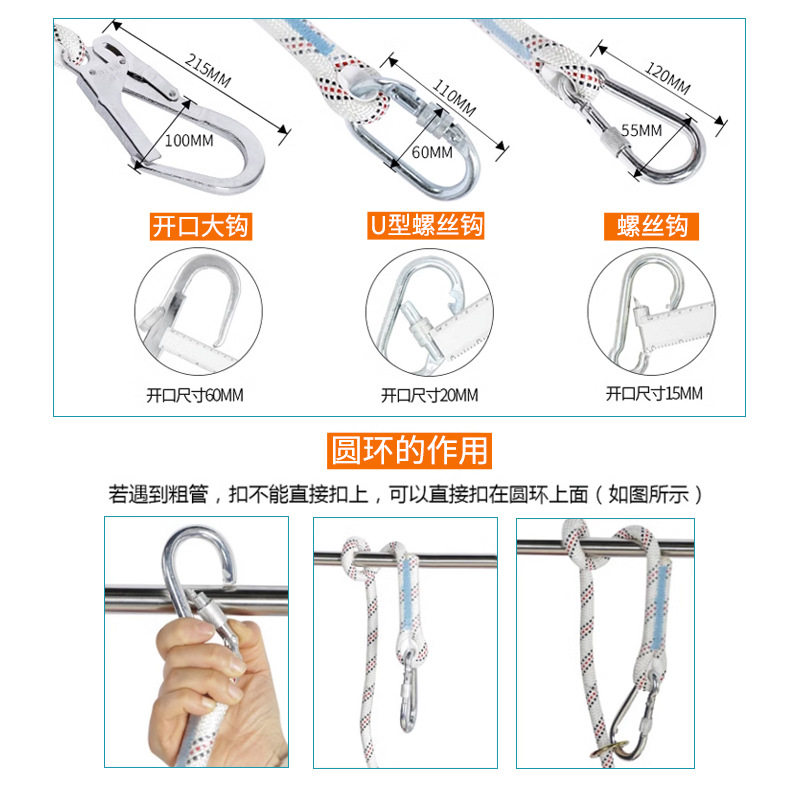 215MM
100MM
110MM
60MM
120MM
55MM

开口大钩
U型螺丝钩
螺丝钩

开口尺寸60MM
开口尺寸20MM
开口尺寸15MM

圆环的作用

若遇到粗管，扣不能直接扣上，可以直接扣在圆环上面（如图所示）