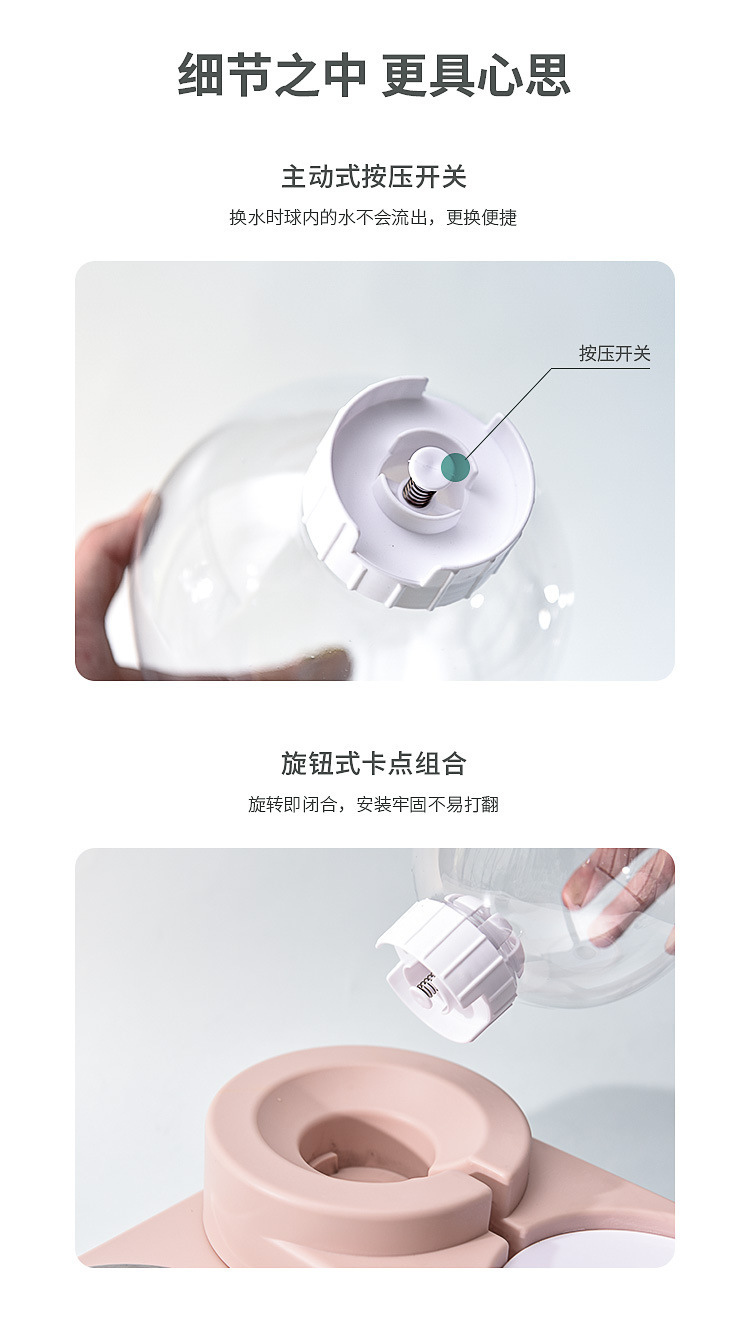 细节之中 更具心思

主动式按压开关

换水时球内的水不会流出，更换便捷

按压开关

旋钮式卡点组合

旋转即闭合，安装牢固不易打翻