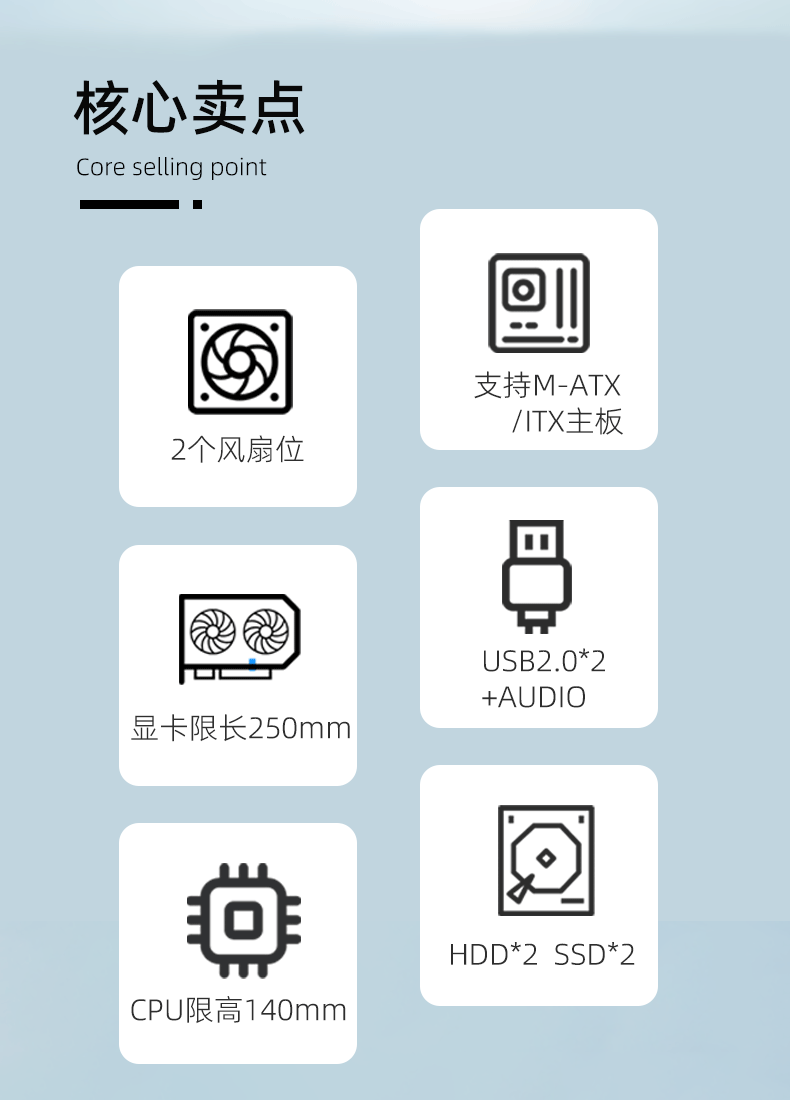 核心卖点

Core selling point

2个风扇位

显卡限长250mm

CPU限高140mm

支持M-ATX
/ITX主板

USB2.0*2
+AUDIO

HDD*2 SSD*2