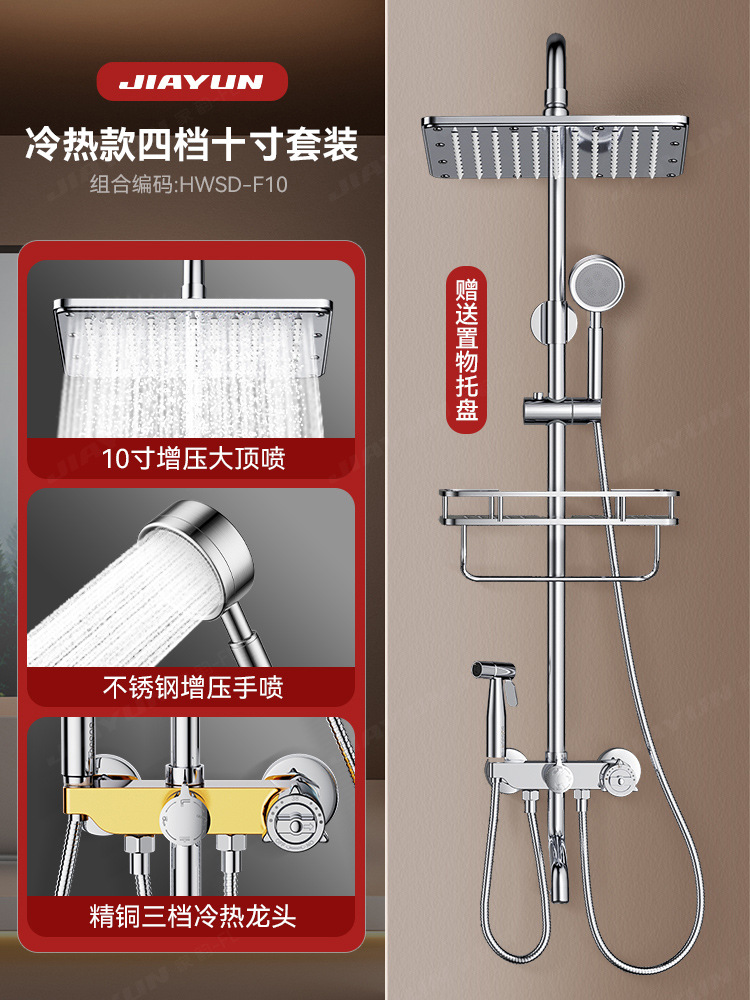 JIAYUN

冷热款四档十寸套装

组合编码:HWSD-F10

10寸增压大顶喷

不锈钢增压手喷

精铜三档冷热龙头

赠送置物托盘