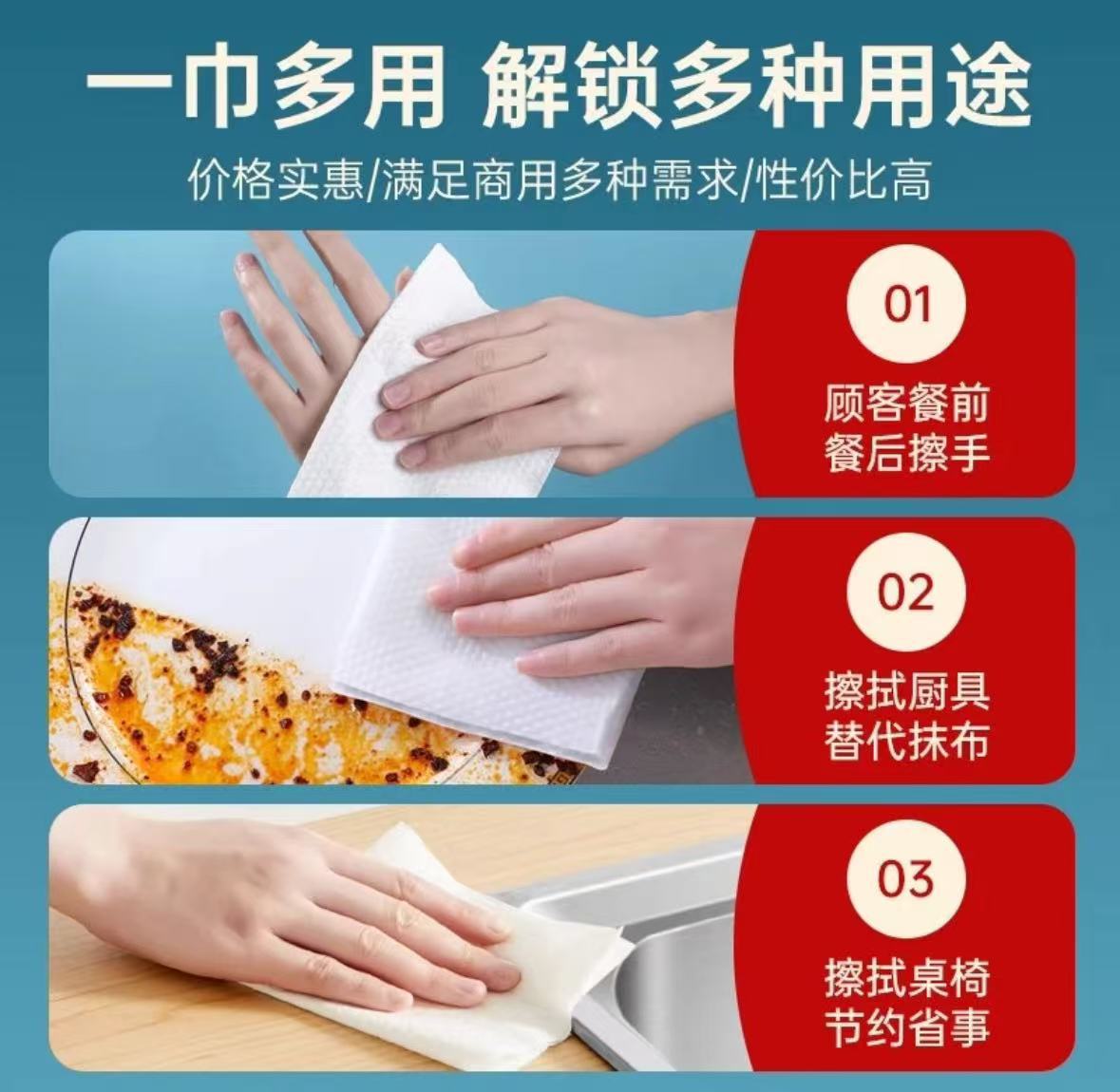 一巾多用 解锁多种用途

价格实惠/满足商用多种需求/性价比高

01

顾客餐前
餐后擦手

02

擦拭厨具
替代抹布

03

擦拭桌椅
节约省事