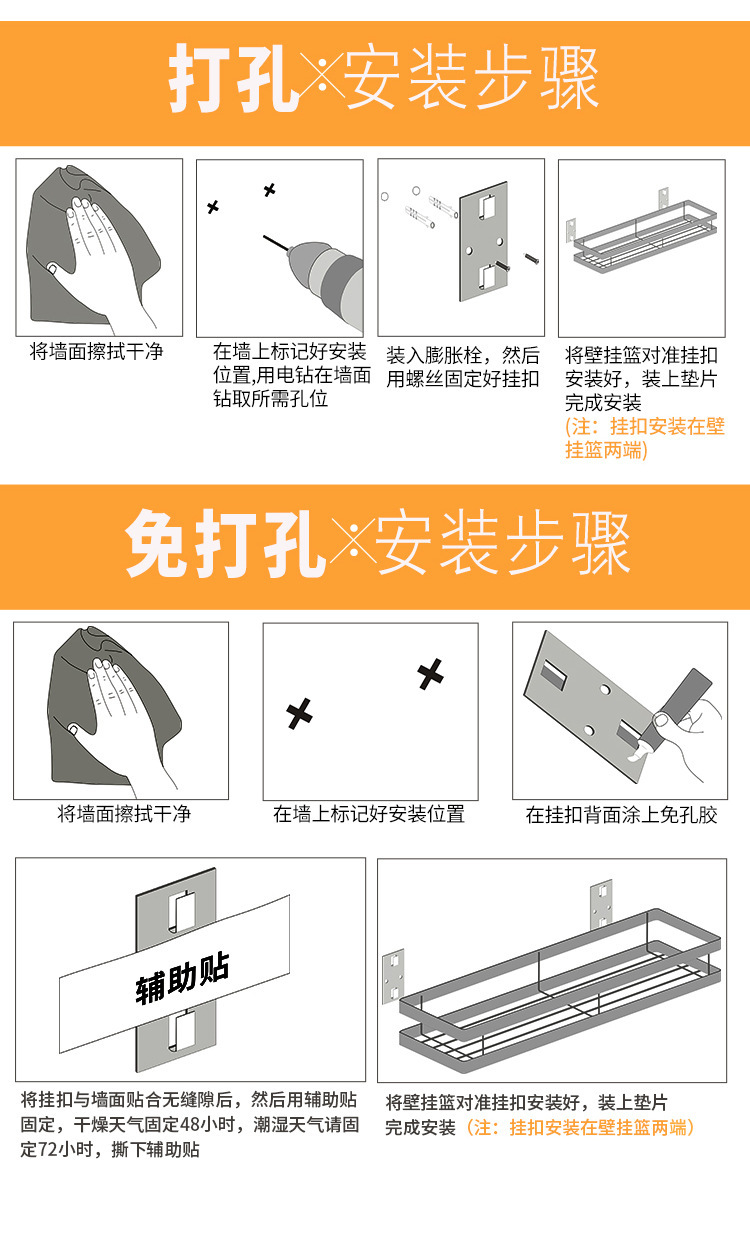 打孔×安装步骤

将墙面擦拭干净

在墙上标记好安装位置,用电钻在墙面钻取所需孔位

装入膨胀栓，然后用螺丝固定好挂扣

将壁挂篮对准挂扣安装好，装上垫片完成安装
(注：挂扣安装在壁挂篮两端)

免打孔×安装步骤

将墙面擦拭干净

在墙上标记好安装位置

在挂扣背面涂上免孔胶

辅助贴

将挂扣与墙面贴合无缝隙后，然后用辅助贴固定，干燥天气固定48小时，潮湿天气请固定72小时，撕下辅助贴

将壁挂篮对准挂扣安装好，装上垫片完成安装（注：挂扣安装在壁挂篮两端）