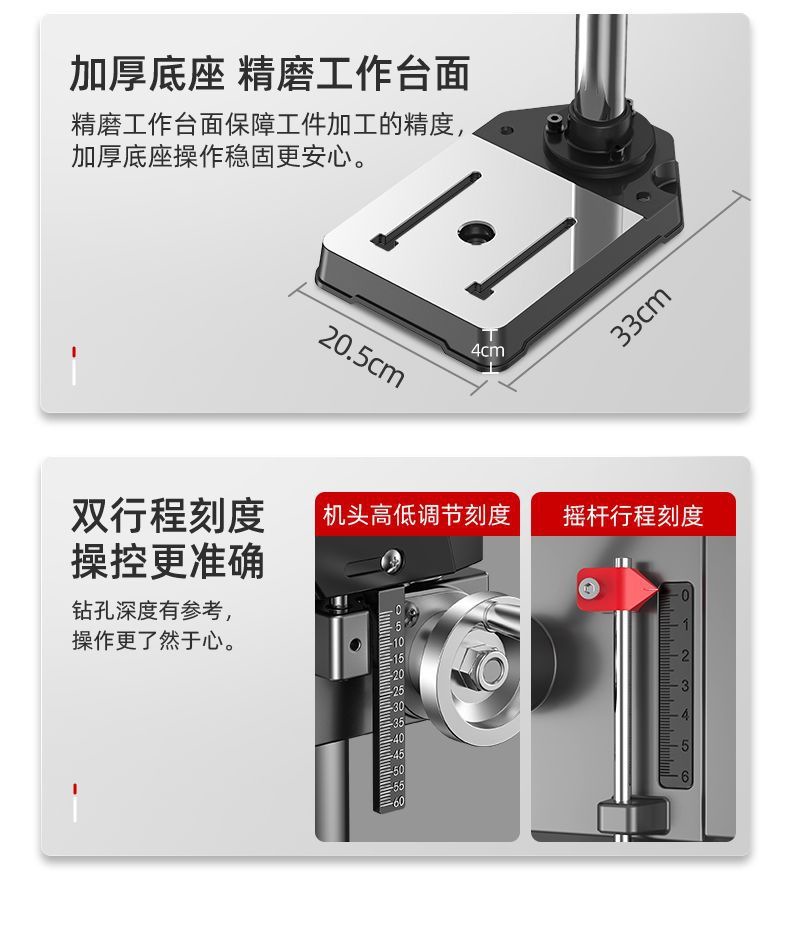 加厚底座 精磨工作台面

精磨工作台面保障工件加工的精度，加厚底座操作稳固更安心。

20.5cm

4cm

33cm

双行程刻度
操控更准确

钻孔深度有参考，操作更了然于心。

机头高低调节刻度

0
5
10
15
20
25
30
35
40
45
50
55
60

摇杆行程刻度

0
1
2
3
4
5
6