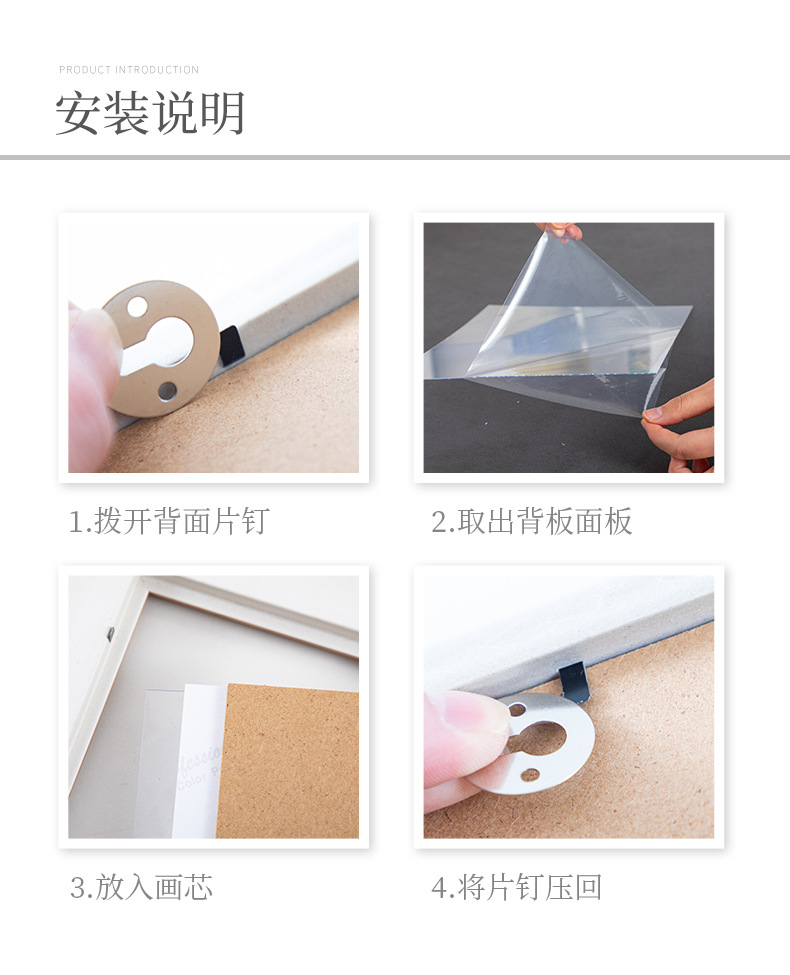 PRODUCT INTRODUCTION

安装说明

1.拨开背面片钉

2.取出背板面板

3.放入画芯

4.将片钉压回