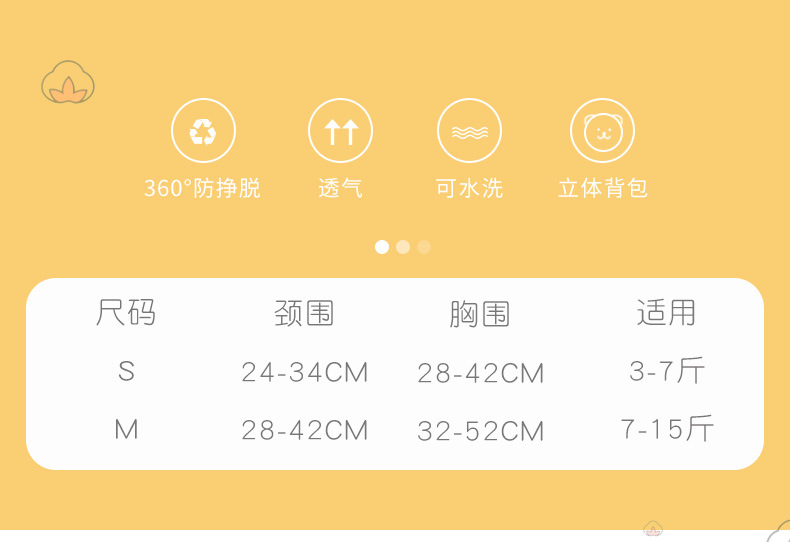 360°防挣脱 透气 可水洗 立体背包

| 尺码 | 颈围 | 胸围 | 适用 |
|---|---|---|---|
| S | 24-34CM | 28-42CM | 3-7斤 |
| M | 28-42CM | 32-52CM | 7-15斤 |