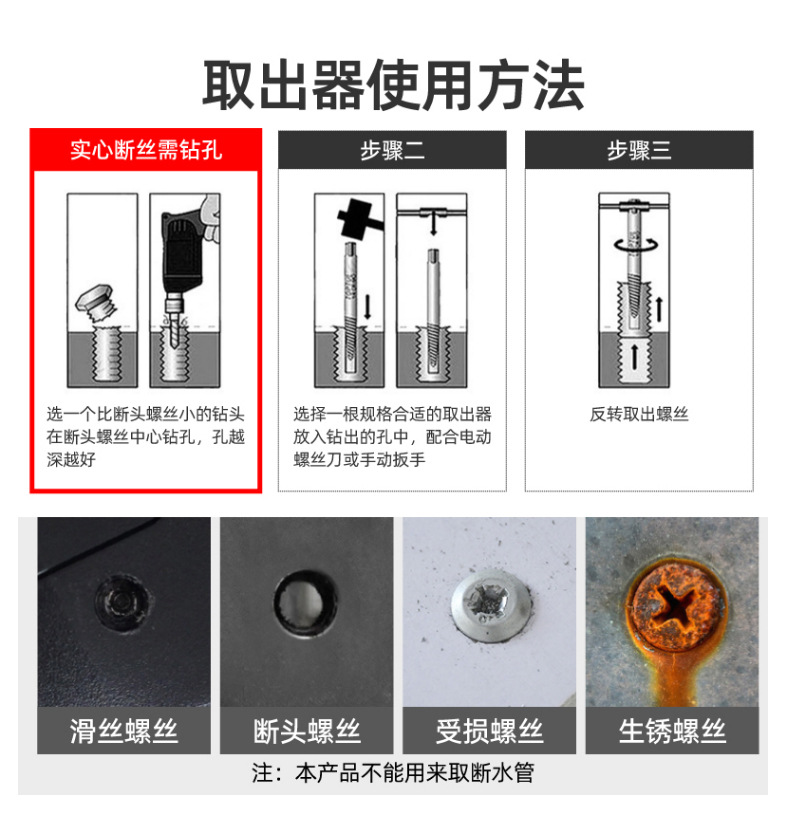 取出器使用方法

实心断丝需钻孔

选一个比断头螺丝小的钻头在断头螺丝中心钻孔，孔越深越好

步骤二

选择一根规格合适的取出器放入钻出的孔中，配合电动螺丝刀或手动扳手

步骤三

反转取出螺丝

滑丝螺丝

断头螺丝

受损螺丝

生锈螺丝

注：本产品不能用来取断水管