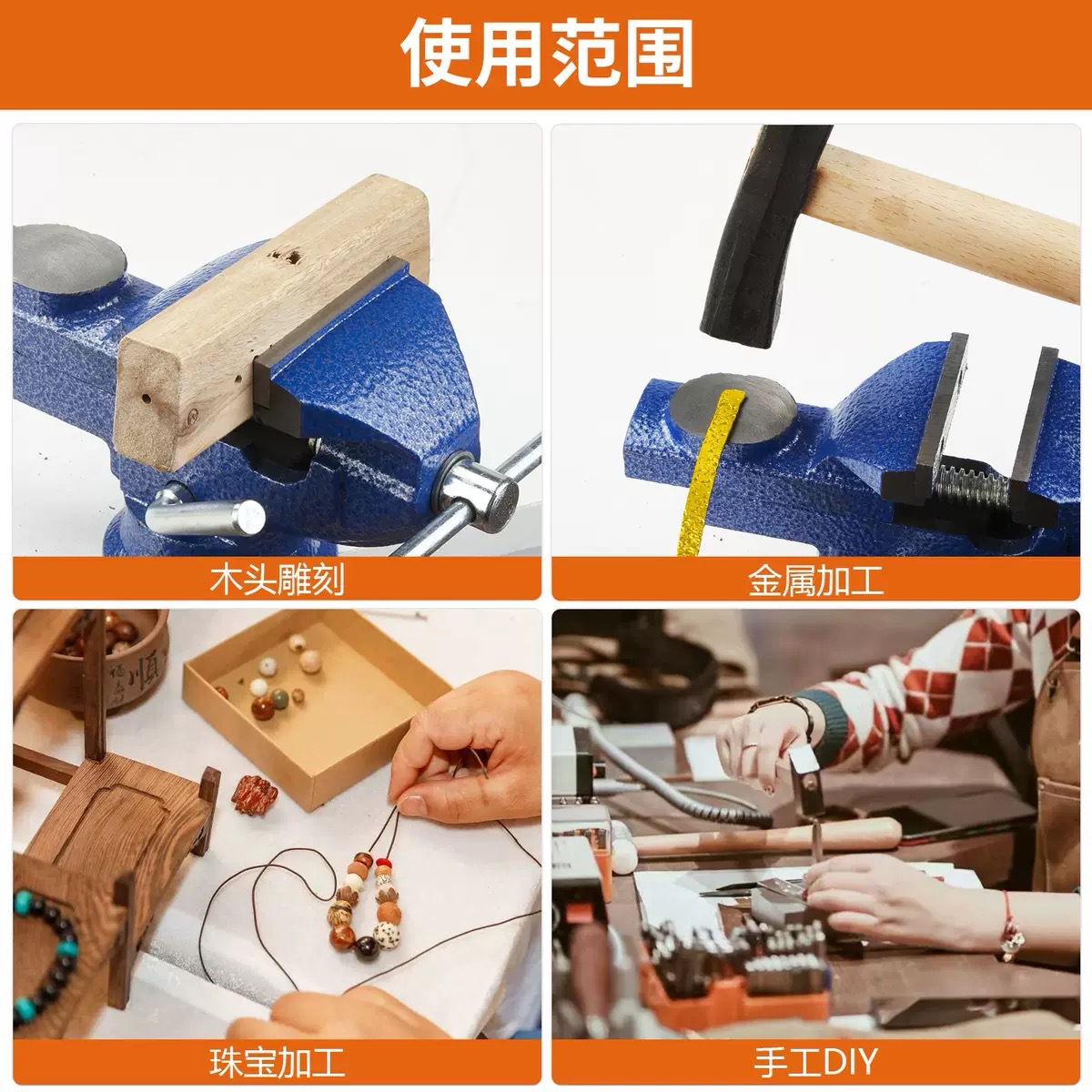 使用范围

木头雕刻

金属加工

珠宝加工

手工DIY