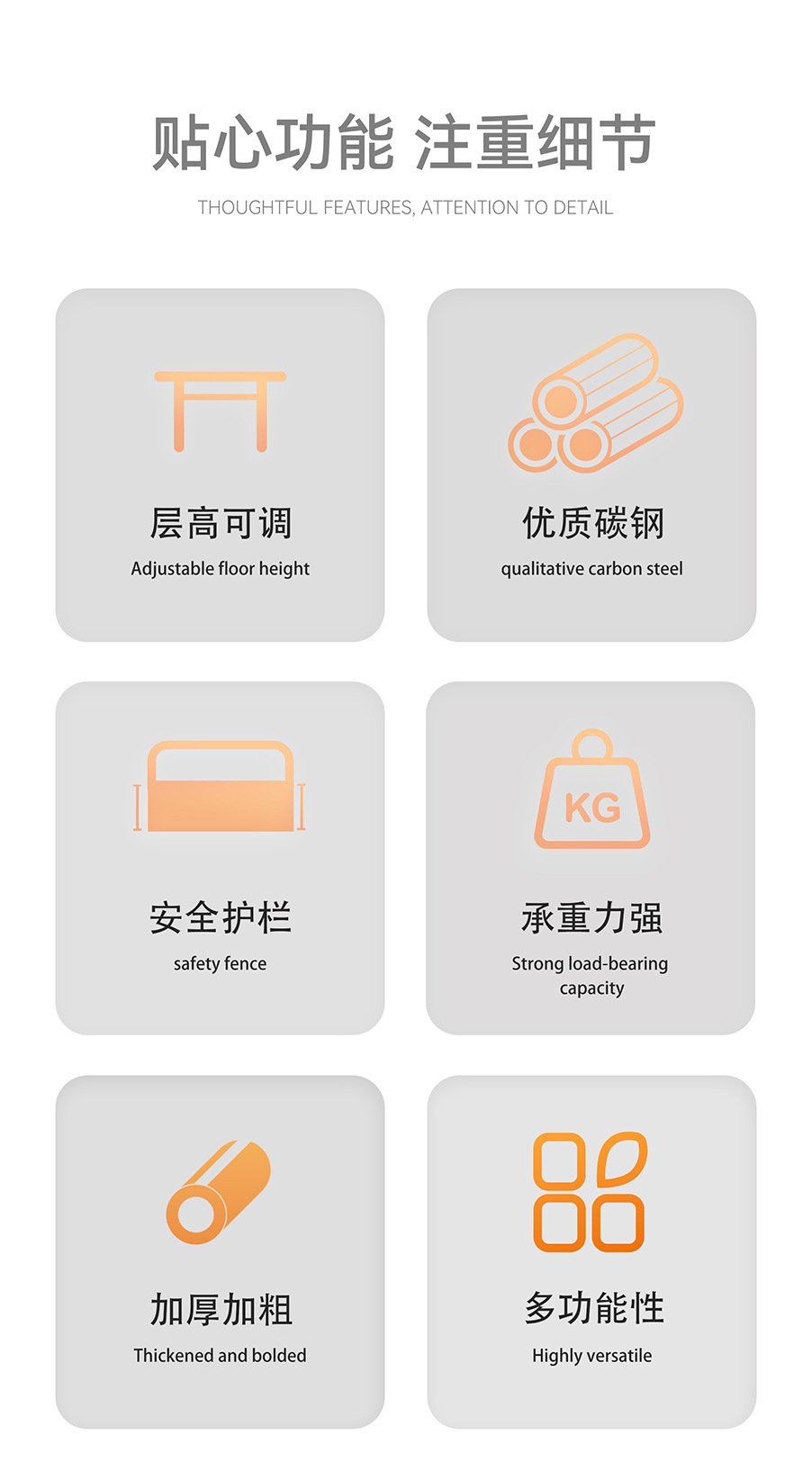 贴心功能 注重细节

THOUGHTFUL FEATURES, ATTENTION TO DETAIL

层高可调

Adjustable floor height

优质碳钢

qualitative carbon steel

安全护栏

safety fence

KG

承重力强

Strong load-bearing capacity

加厚加粗

Thickened and bolded

多功能性

Highly versatile