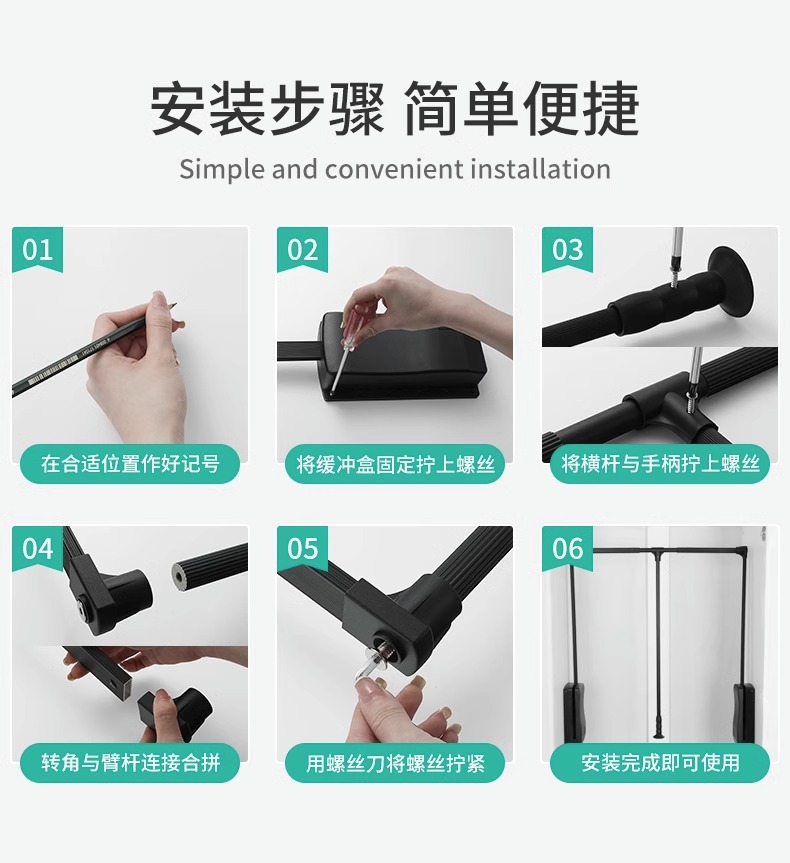 安装步骤 简单便捷

Simple and convenient installation

01

在合适位置作好记号

02

将缓冲盒固定拧上螺丝

03

将横杆与手柄拧上螺丝

04

转角与臂杆连接合拼

05

用螺丝刀将螺丝拧紧

06

安装完成即可使用