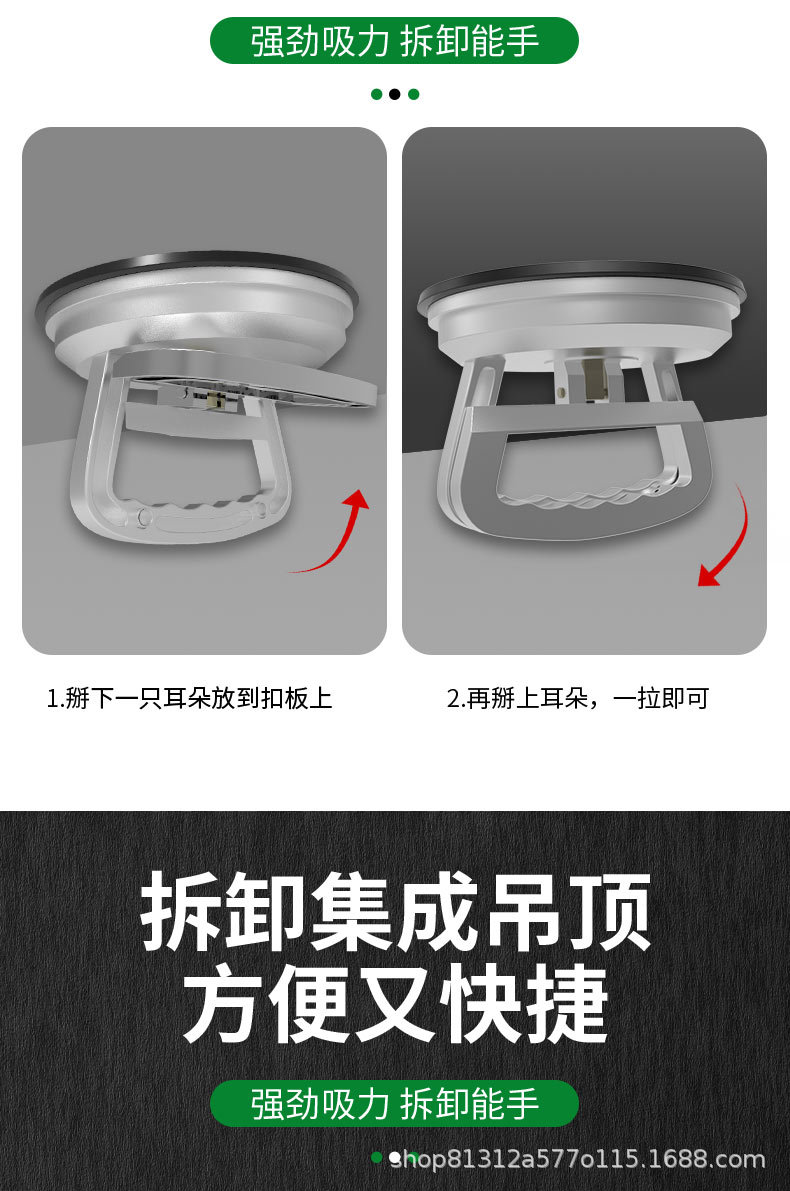 强劲吸力 拆卸能手

1.掰下一只耳朵放到扣板上

2.再掰上耳朵，一拉即可

拆卸集成吊顶
方便又快捷

强劲吸力 拆卸能手

shop81312a577o115.1688.com