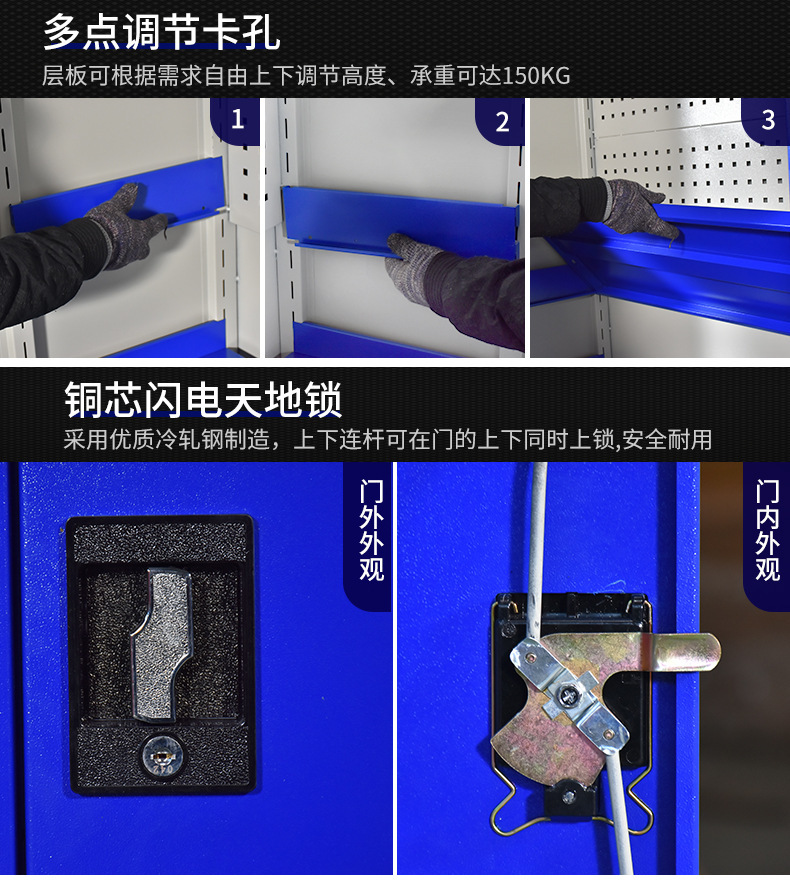 多点调节卡孔

层板可根据需求自由上下调节高度、承重可达150KG

1

2

3

铜芯闪电天地锁

采用优质冷轧钢制造，上下连杆可在门的上下同时上锁,安全耐用

门外外观

门内外观