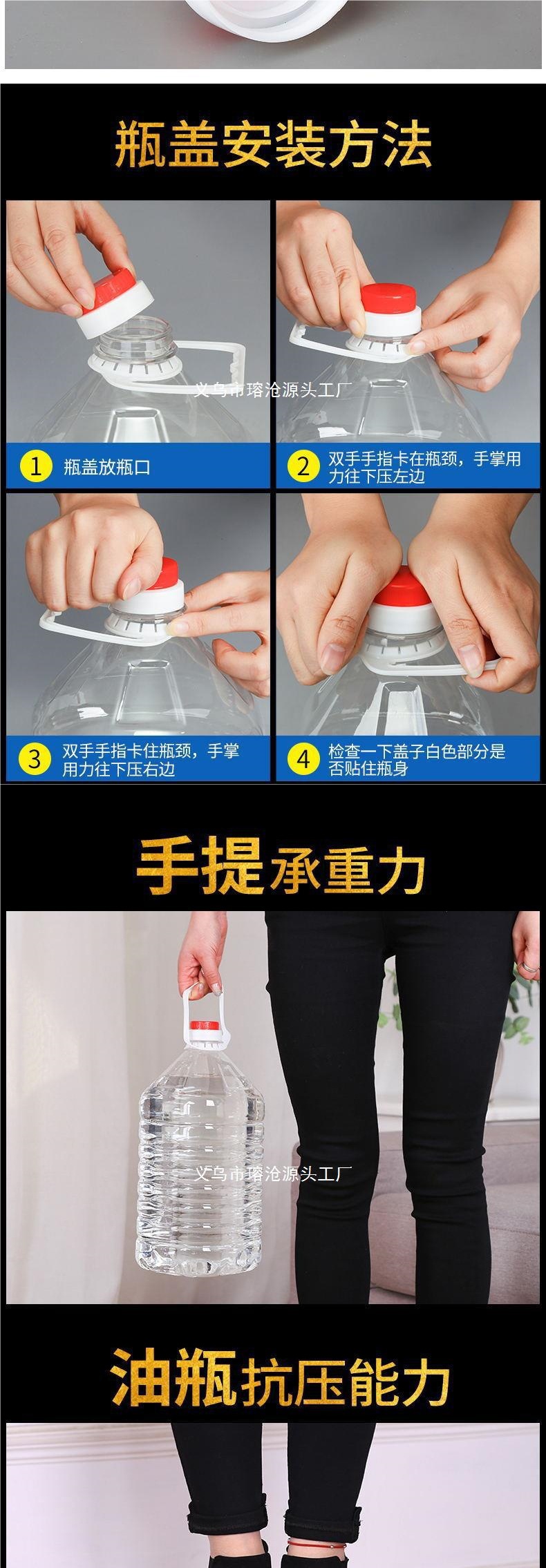 瓶盖安装方法

义乌市瑢沧源头工厂

1 瓶盖放瓶口

2 双手手指卡在瓶颈，手掌用力往下压左边

3 双手手指卡住瓶颈，手掌用力往下压右边

4 检查一下盖子白色部分是否贴住瓶身

手提承重力

义乌市瑢沧源头工厂

油瓶抗压能力