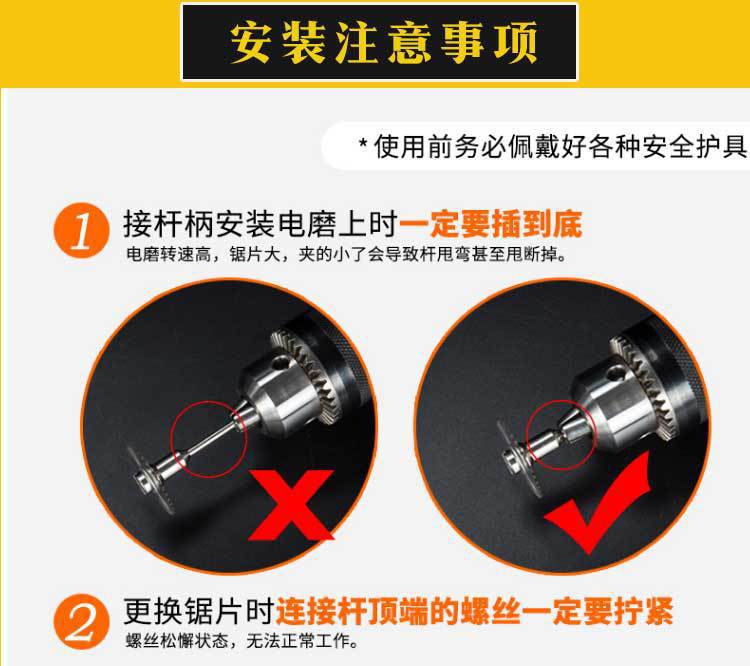 安装注意事项

*使用前务必佩戴好各种安全护具

1 接杆柄安装电磨上时一定要插到底
电磨转速高，锯片大，夹的小了会导致杆甩弯甚至甩断掉。

2 更换锯片时连接杆顶端的螺丝一定要拧紧
螺丝松懈状态，无法正常工作。