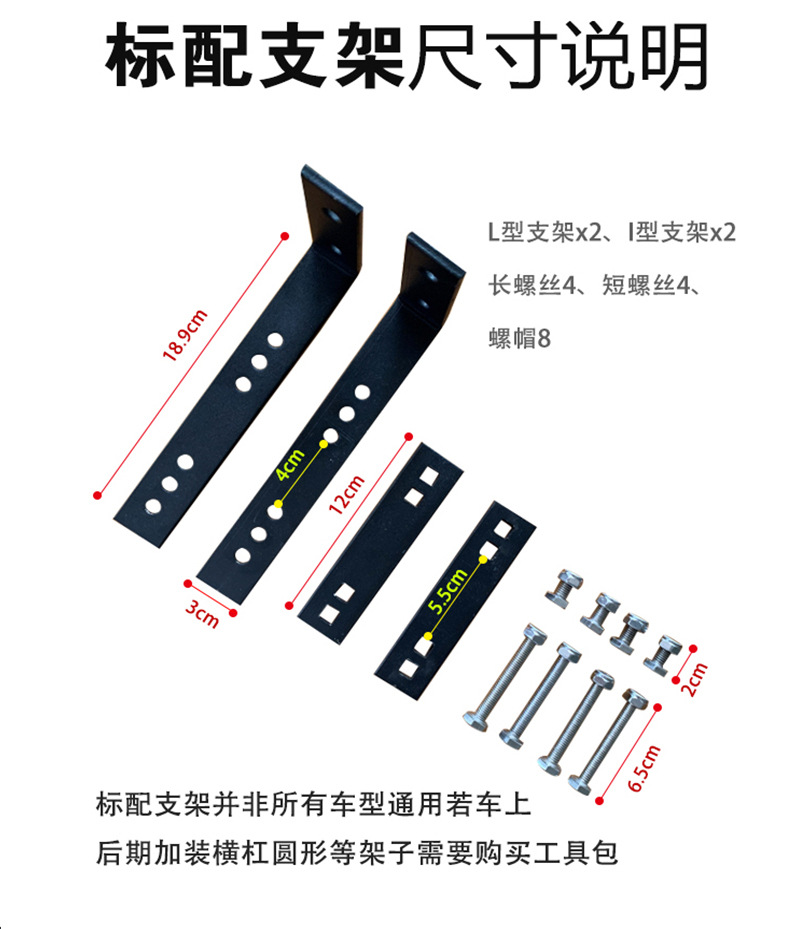 标配支架尺寸说明

L型支架x2、I型支架x2
长螺丝4、短螺丝4、
螺帽8

18.9cm
4cm
12cm
3cm
5.5cm
2cm
6.5cm

标配支架并非所有车型通用若车上
后期加装横杠圆形等架子需要购买工具包