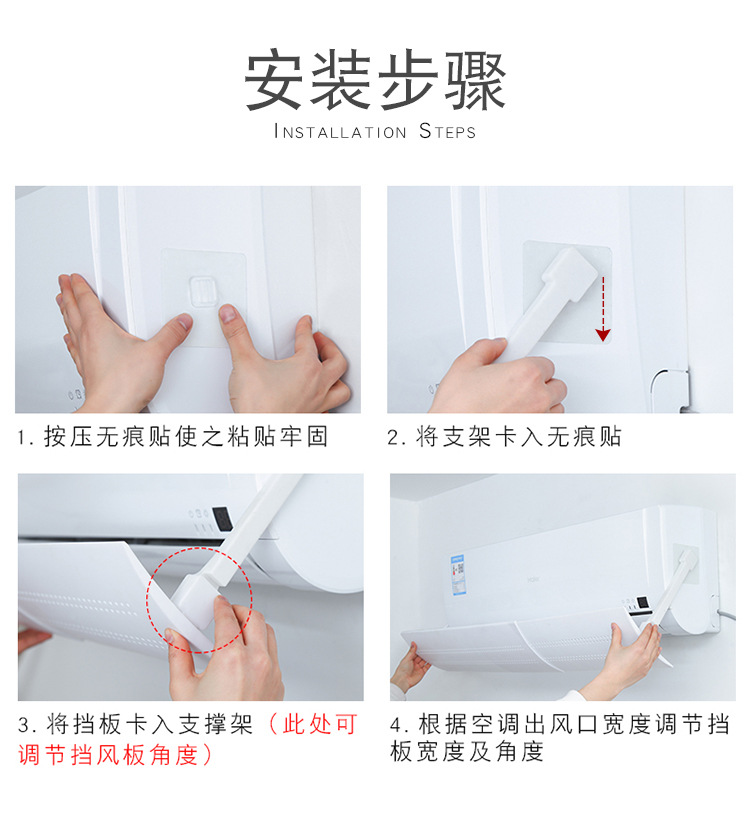 安装步骤
INSTALLATION STEPS

1. 按压无痕贴使之粘贴牢固

2. 将支架卡入无痕贴

3. 将挡板卡入支撑架（此处可调节挡风板角度）

4. 根据空调出风口宽度调节挡板宽度及角度