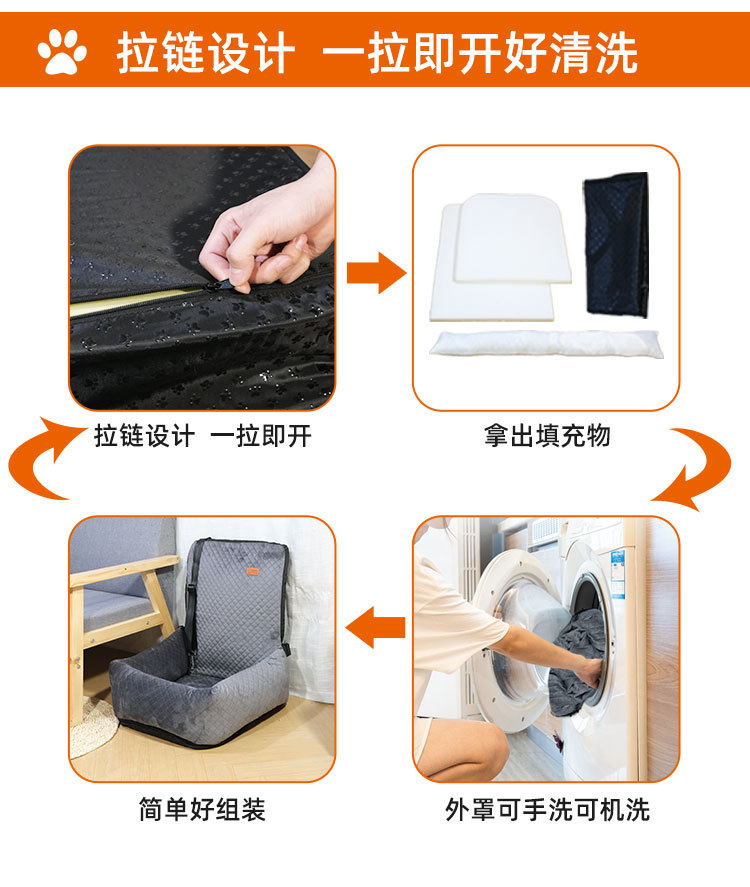 拉链设计 一拉即开好清洗

拉链设计 一拉即开

拿出填充物

简单好组装

外罩可手洗可机洗