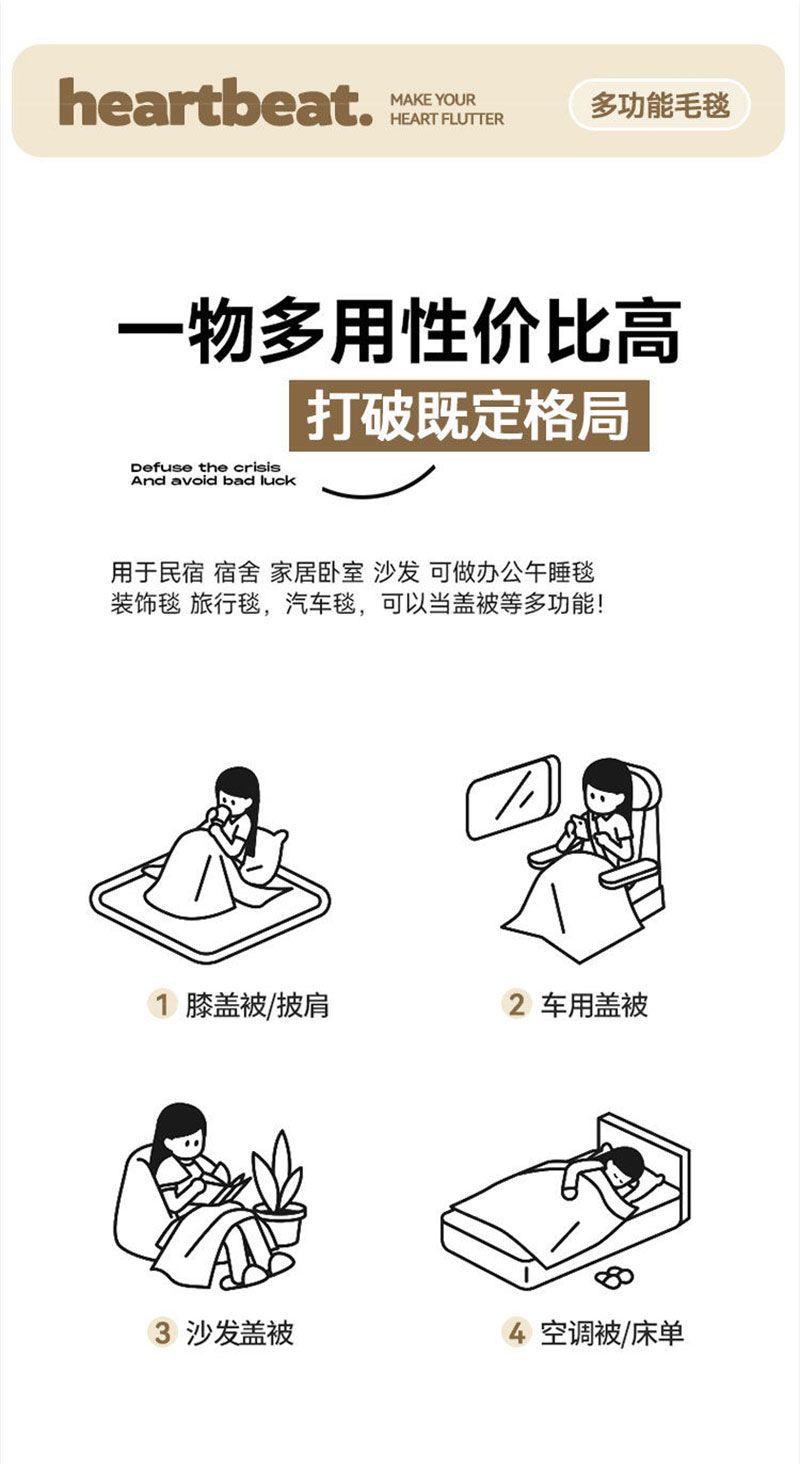 heartbeat. MAKE YOUR HEART FLUTTER

多功能毛毯

一物多用性价比高

打破既定格局

Defuse the crisis
And avoid bad luck

用于民宿 宿舍 家居卧室 沙发 可做办公午睡毯
装饰毯 旅行毯，汽车毯，可以当盖被等多功能！

1 膝盖被/披肩

2 车用盖被

3 沙发盖被

4 空调被/床单