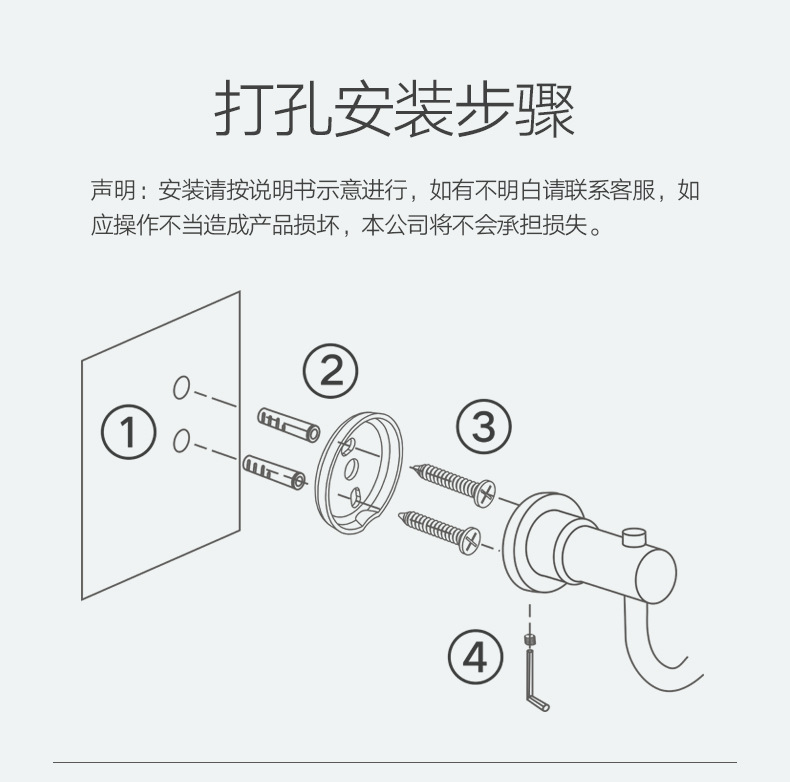 打孔安装步骤

声明：安装请按说明书示意进行，如有不明白请联系客服，如应操作不当造成产品损坏，本公司将不会承担损失。

①

②

③

④