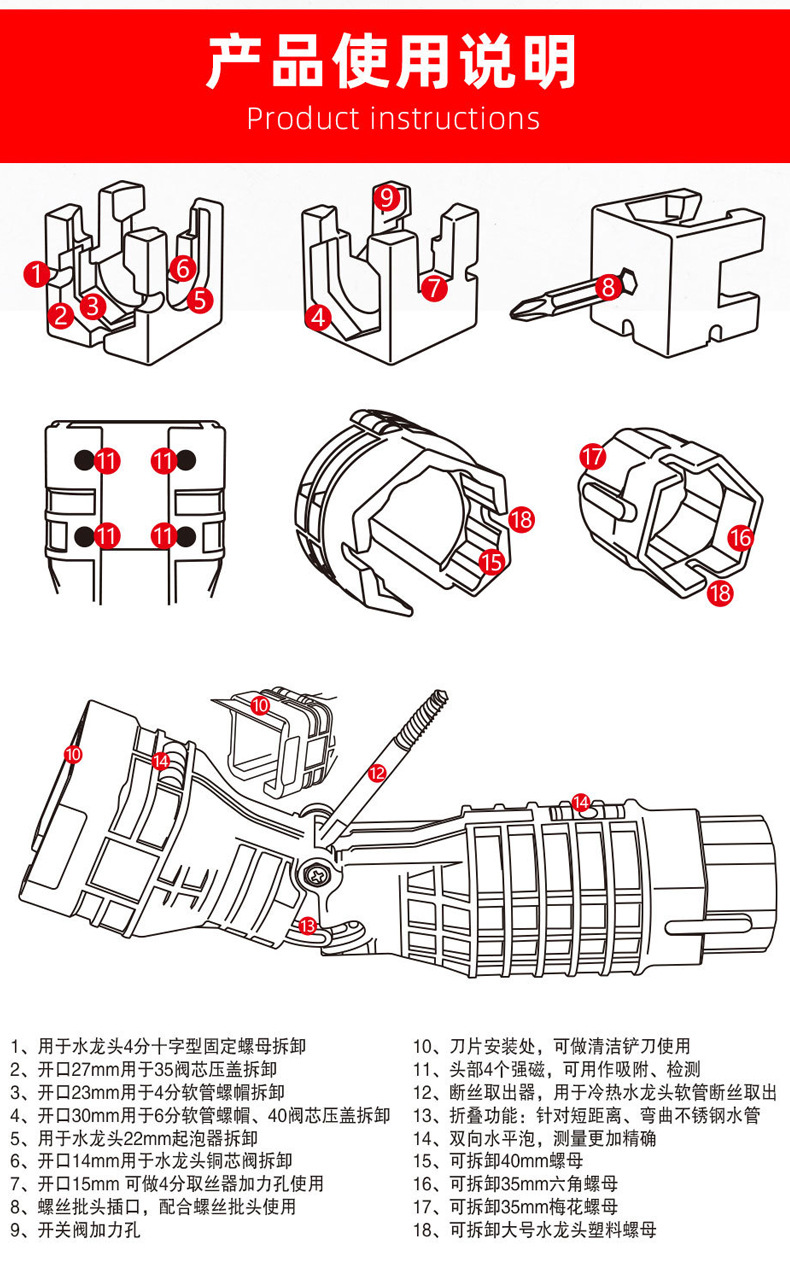 产品使用说明
Product instructions

1 2 3 6 5
9 4 7
8
11 11 11 11
18 15
17 16 18
10 10 14 12 14 13

1、用于水龙头4分十字型固定螺母拆卸
2、开口27mm用于35阀芯压盖拆卸
3、开口23mm用于4分软管螺帽拆卸
4、开口30mm用于6分软管螺帽、40阀芯压盖拆卸
5、用于水龙头22mm起泡器拆卸
6、开口14mm用于水龙头铜芯阀拆卸
7、开口15mm 可做4分取丝器加力孔使用
8、螺丝批头插口，配合螺丝批头使用
9、开关阀加力孔

10、刀片安装处，可做清洁铲刀使用
11、头部4个强磁，可用作吸附、检测
12、断丝取出器，用于冷热水龙头软管断丝取出
13、折叠功能：针对短距离、弯曲不锈钢水管
14、双向水平泡，测量更加精确
15、可拆卸40mm螺母
16、可拆卸35mm六角螺母
17、可拆卸35mm梅花螺母
18、可拆卸大号水龙头塑料螺母