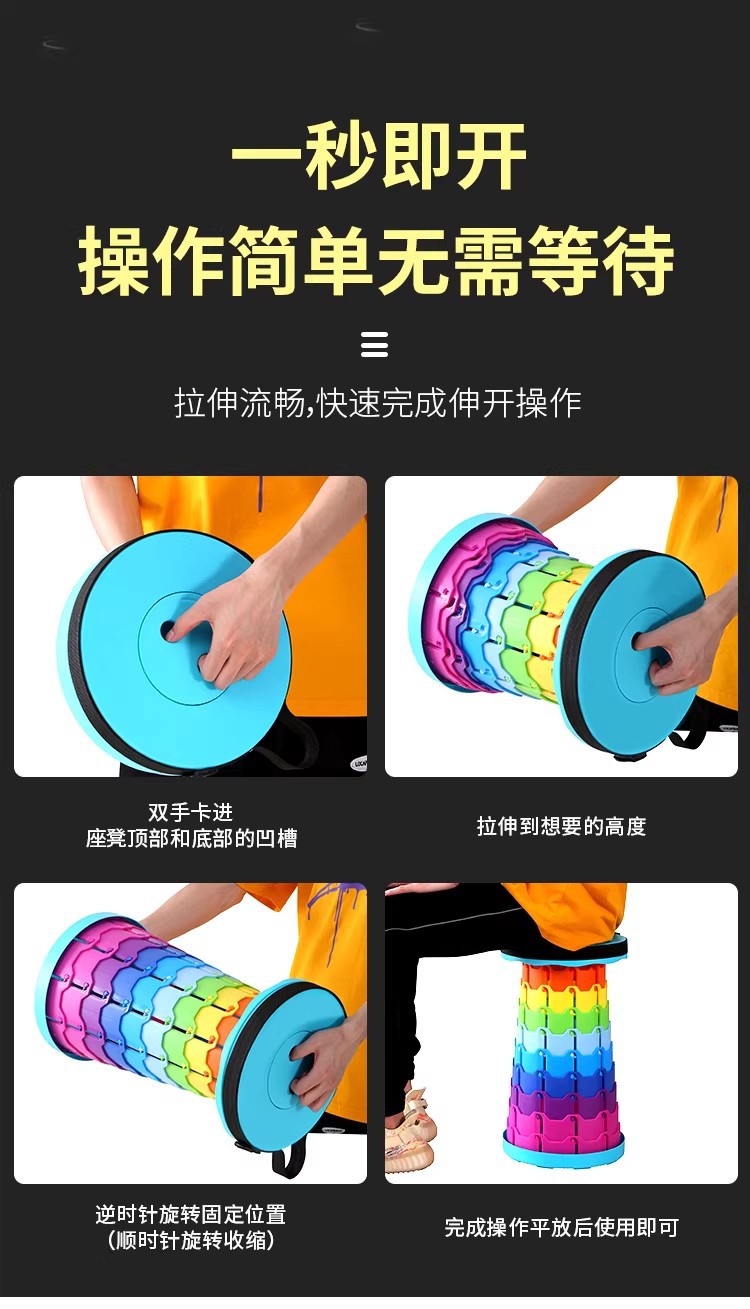 一秒即开
操作简单无需等待

拉伸流畅,快速完成伸开操作

双手卡进
座凳顶部和底部的凹槽

拉伸到想要的高度

逆时针旋转固定位置
(顺时针旋转收缩)

完成操作平放后使用即可