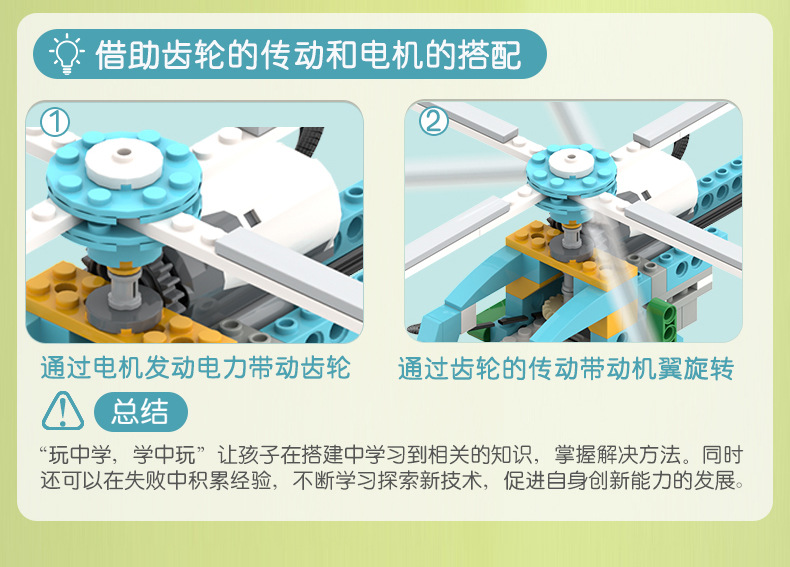 借助齿轮的传动和电机的搭配

①

通过电机发动电力带动齿轮

②

通过齿轮的传动带动机翼旋转

总结

“玩中学，学中玩”让孩子在搭建中学习到相关的知识，掌握解决方法。同时还可以在失败中积累经验，不断学习探索新技术，促进自身创新能力的发展。