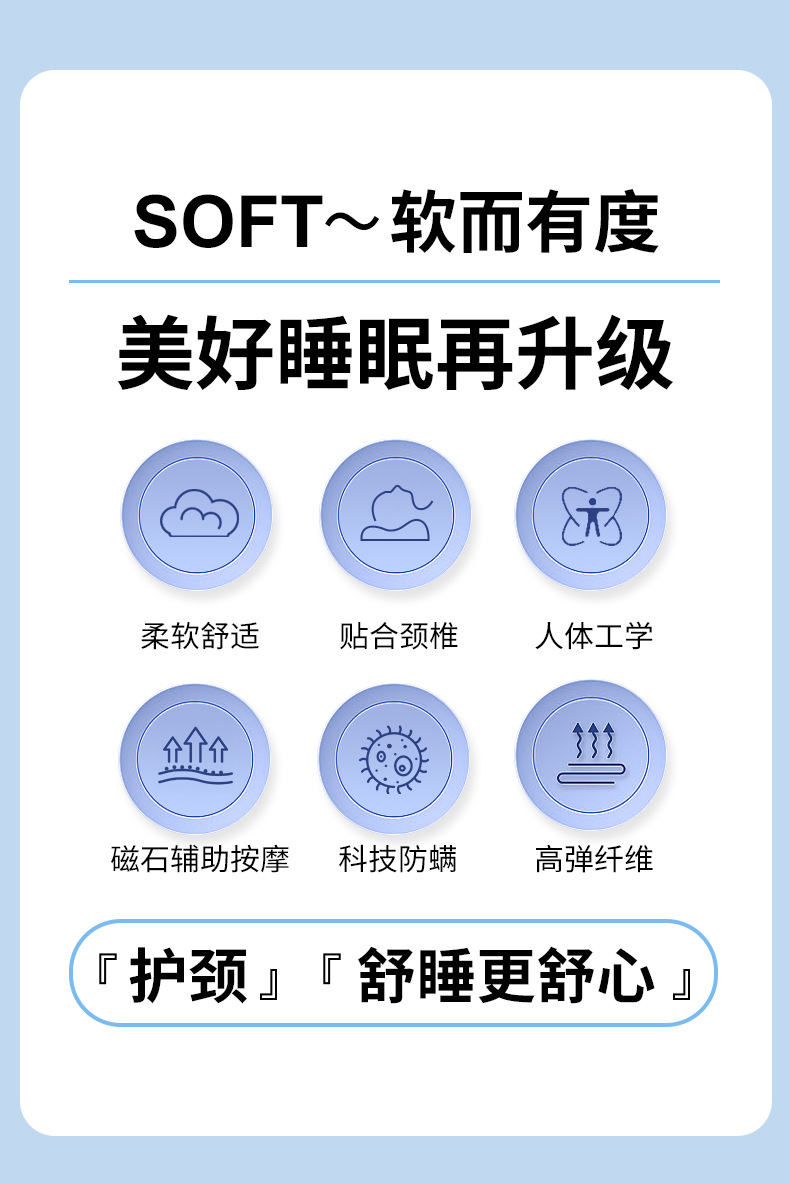 SOFT～软而有度

美好睡眠再升级

柔软舒适 贴合颈椎 人体工学

磁石辅助按摩 科技防螨 高弹纤维

『护颈』『舒睡更舒心』