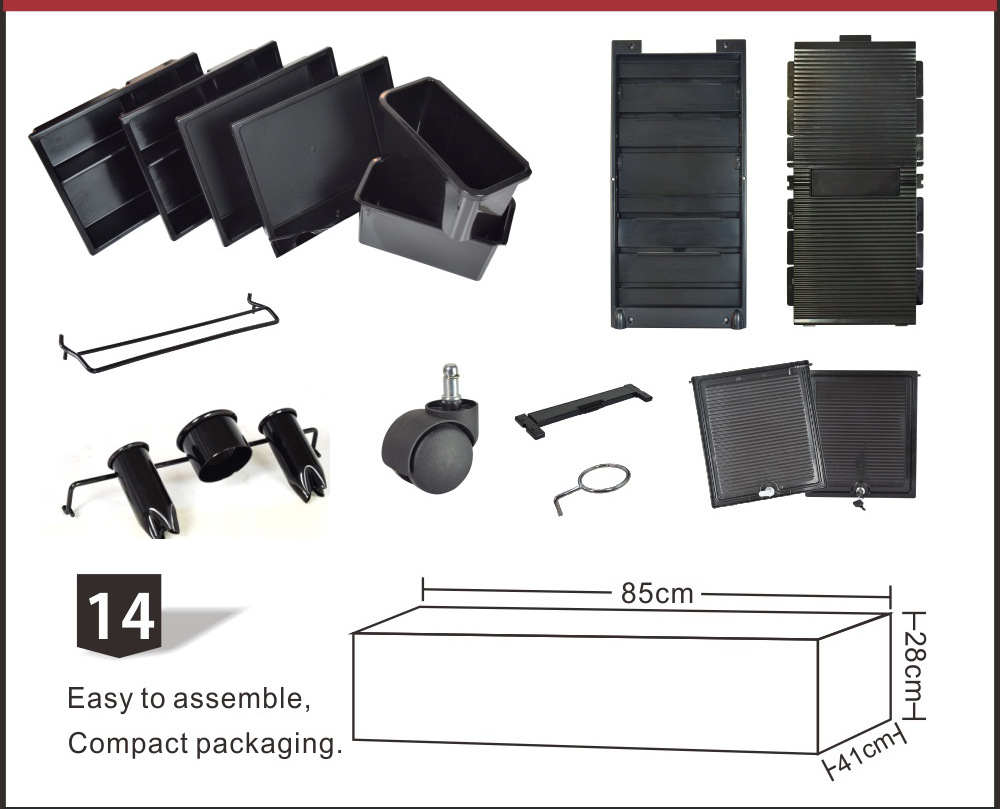 14

Easy to assemble,
Compact packaging.

85cm

28cm

41cm