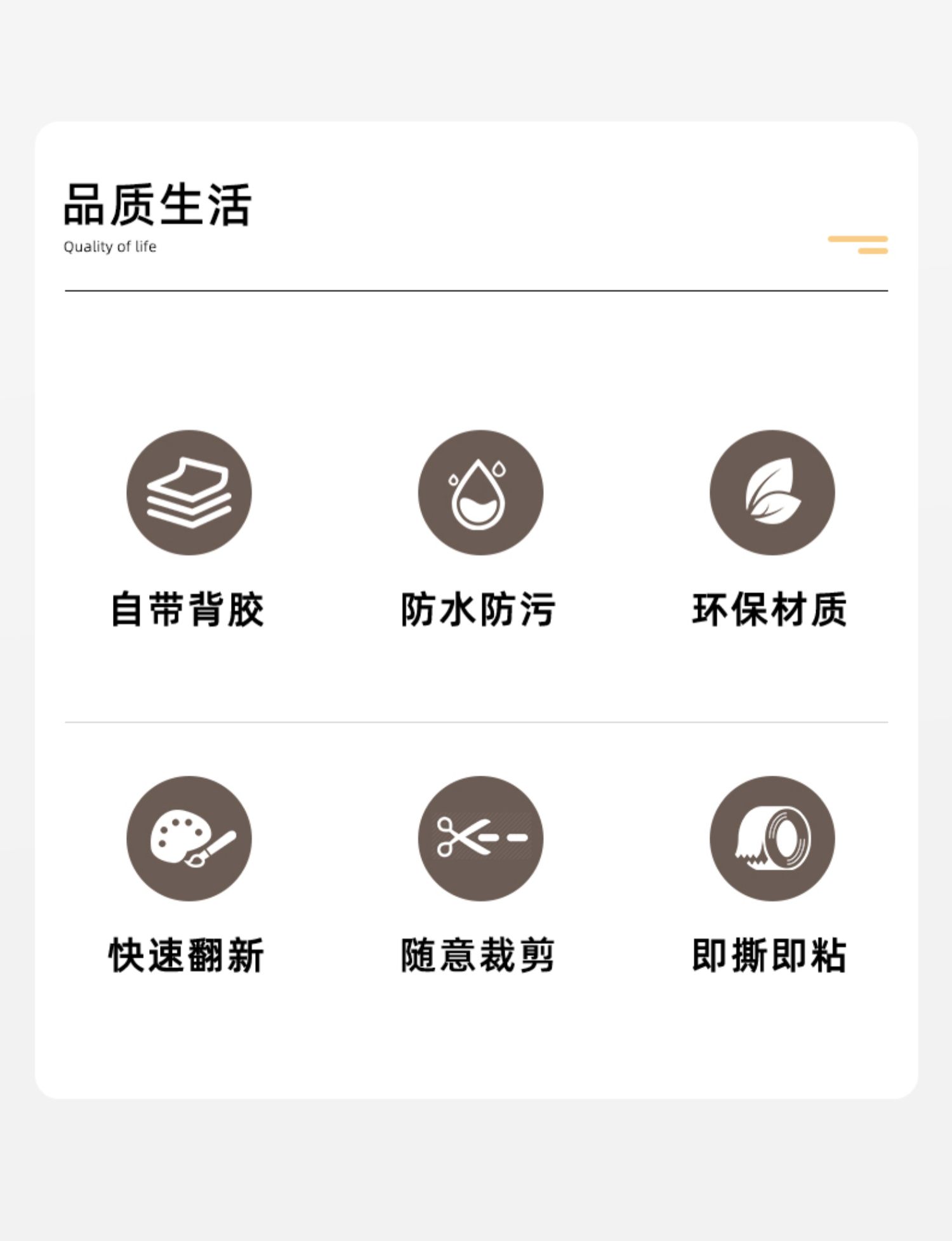 品质生活
Quality of life

自带背胶

防水防污

环保材质

快速翻新

随意裁剪

即撕即粘