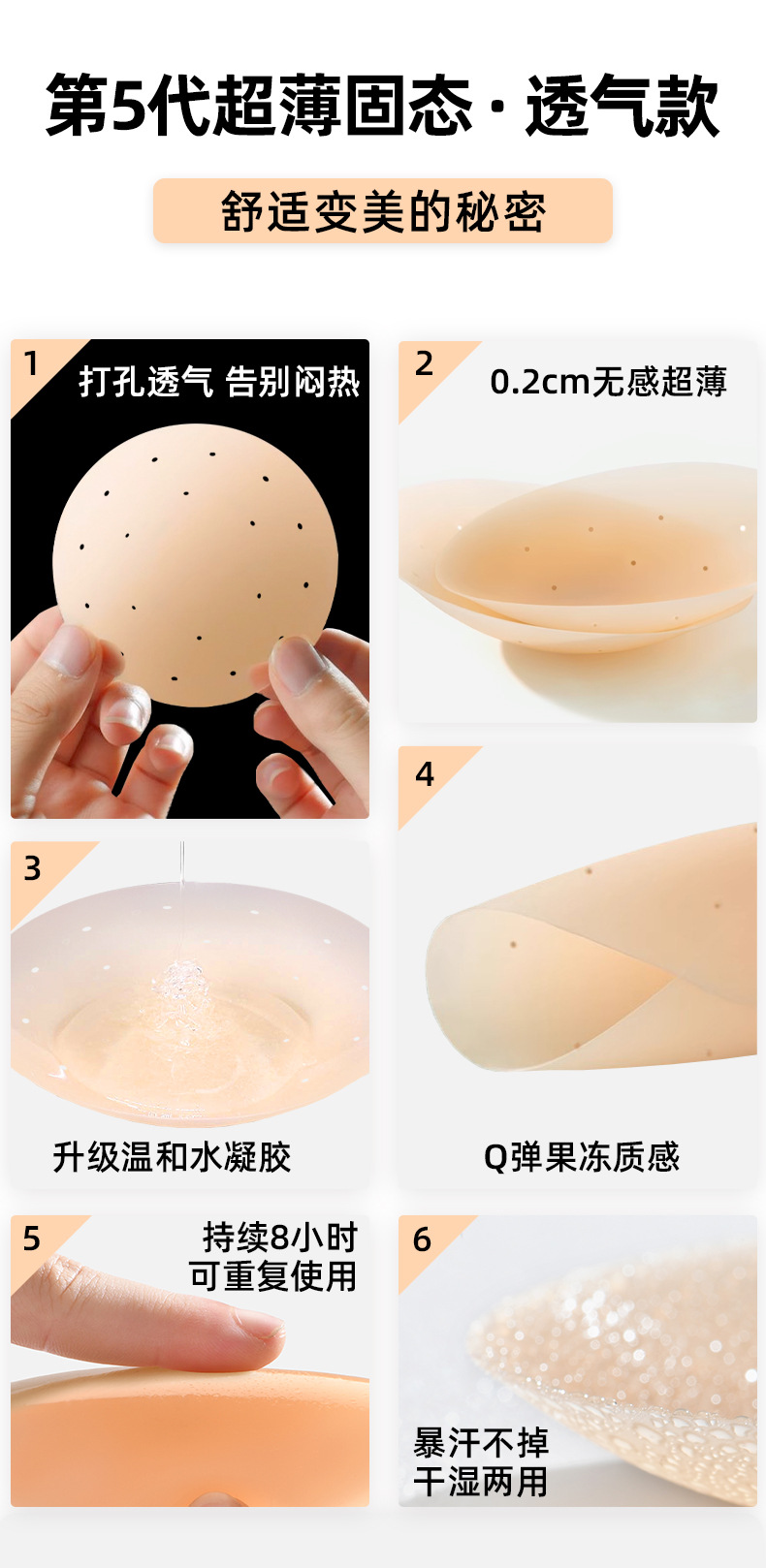 第5代超薄固态·透气款

舒适变美的秘密

1 打孔透气 告别闷热

2 0.2cm无感超薄

3 升级温和水凝胶

4 Q弹果冻质感

5 持续8小时 可重复使用

6 暴汗不掉 干湿两用