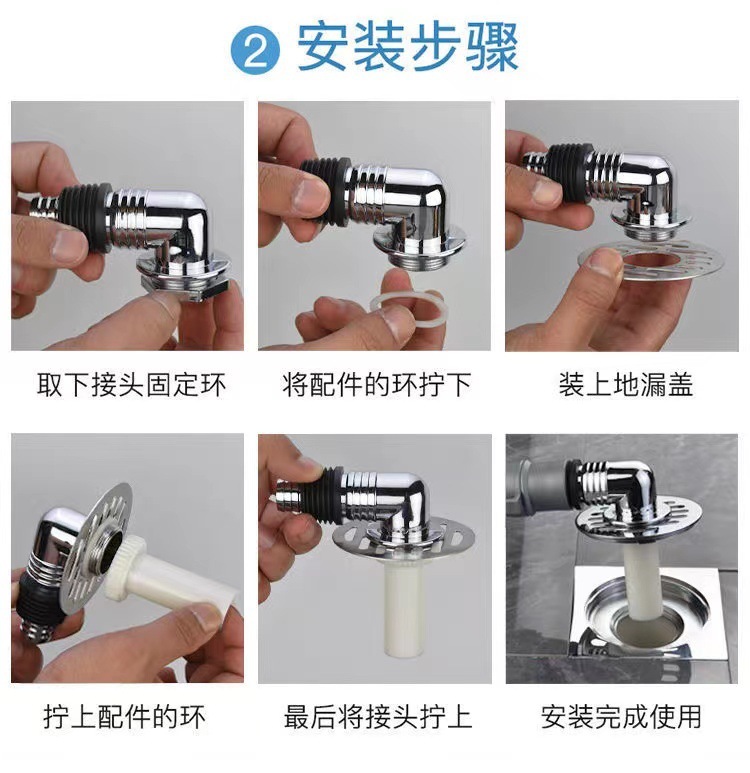 2 安装步骤

取下接头固定环

将配件的环拧下

装上地漏盖

拧上配件的环

最后将接头拧上

安装完成使用