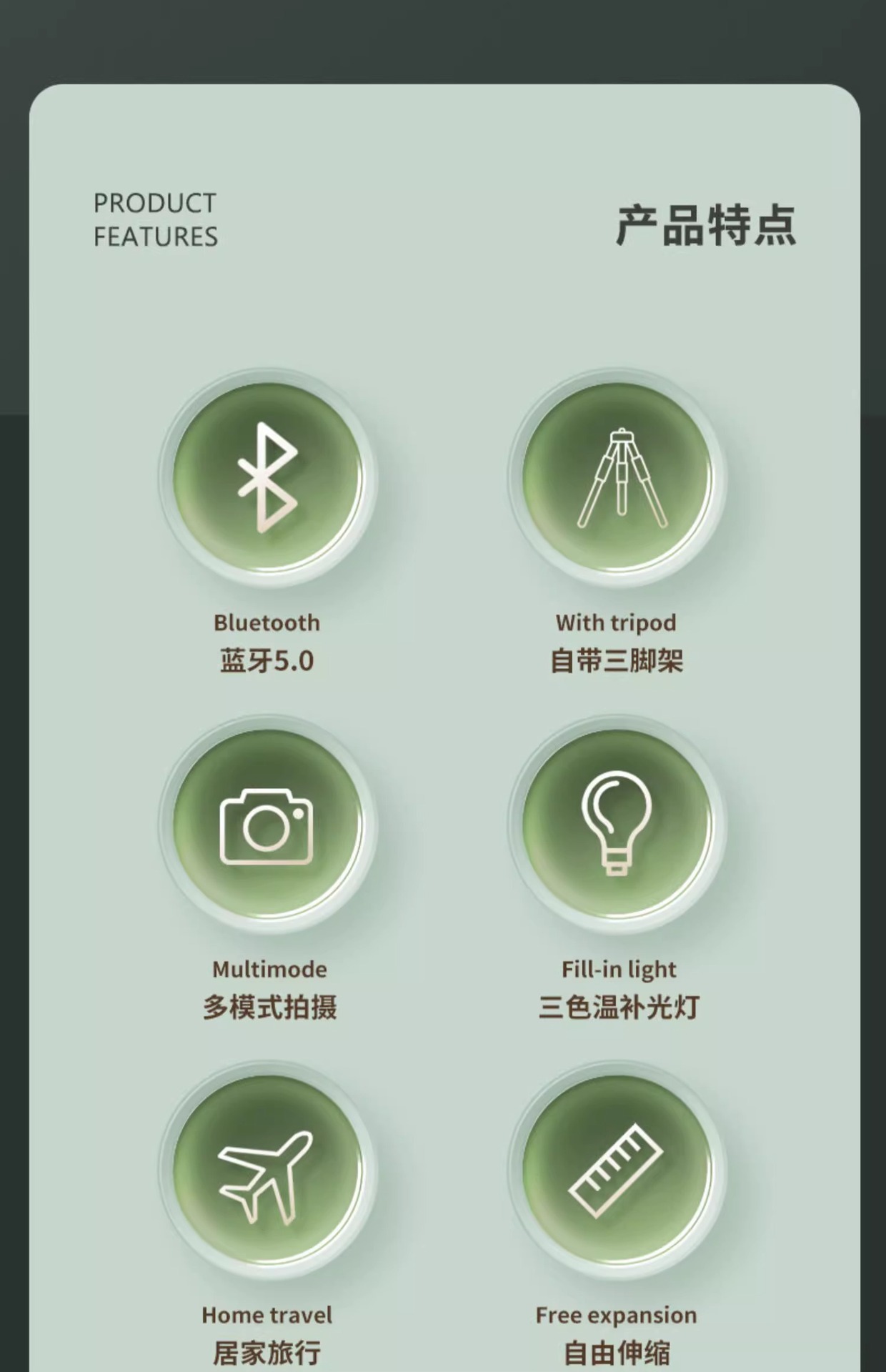 PRODUCT
FEATURES

产品特点

Bluetooth
蓝牙5.0

With tripod
自带三脚架

Multimode
多模式拍摄

Fill-in light
三色温补光灯

Home travel
居家旅行

Free expansion
自由伸缩