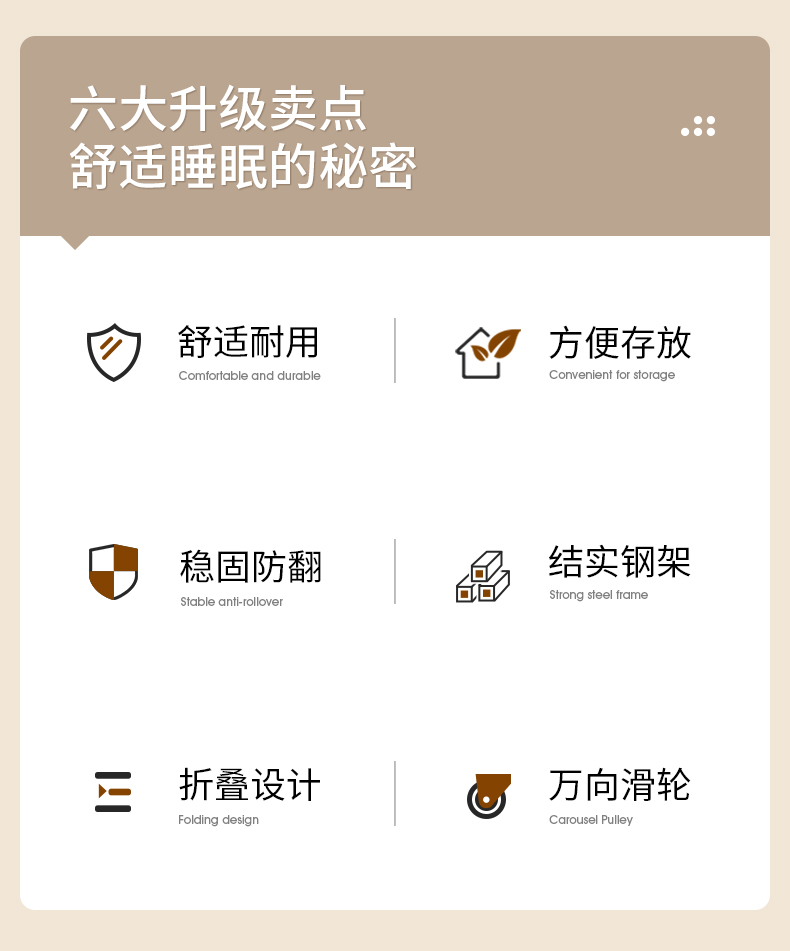 六大升级卖点
舒适睡眠的秘密

舒适耐用
Comfortable and durable

方便存放
Convenient for storage

稳固防翻
Stable anti-rollover

结实钢架
Strong steel frame

折叠设计
Folding design

万向滑轮
Carousel Pulley