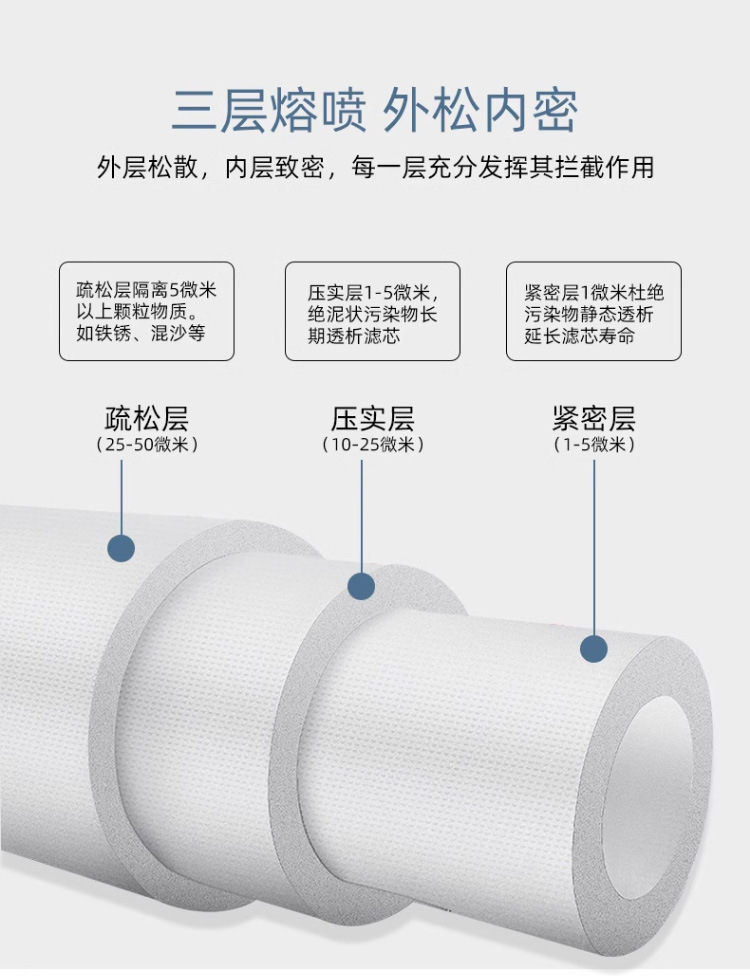 三层熔喷 外松内密

外层松散，内层致密，每一层充分发挥其拦截作用

疏松层隔离5微米以上颗粒物质。如铁锈、混沙等

压实层1-5微米，绝泥状污染物长期透析滤芯

紧密层1微米杜绝污染物静态透析延长滤芯寿命

疏松层
（25-50微米）

压实层
（10-25微米）

紧密层
（1-5微米）