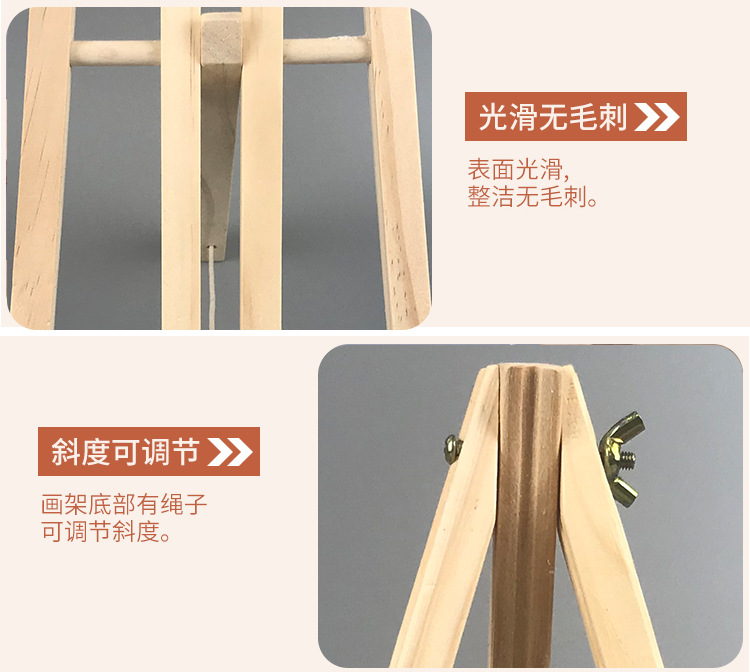 光滑无毛刺

表面光滑，
整洁无毛刺。

斜度可调节

画架底部有绳子
可调节斜度。