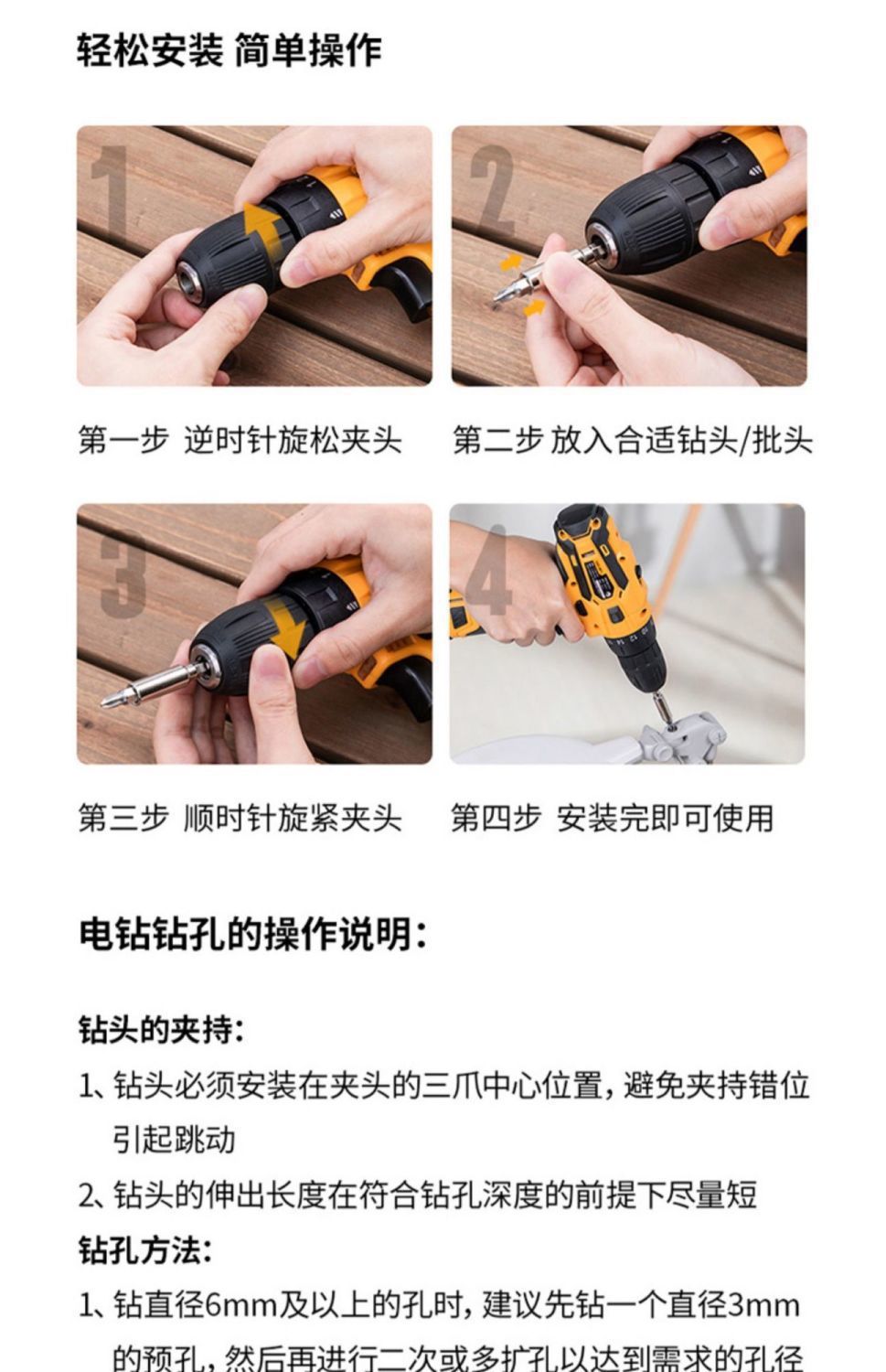 轻松安装 简单操作

1

2

第一步 逆时针旋松夹头

第二步 放入合适钻头/批头

3

4

第三步 顺时针旋紧夹头

第四步 安装完即可使用

电钻钻孔的操作说明:

钻头的夹持:

1、钻头必须安装在夹头的三爪中心位置,避免夹持错位引起跳动

2、钻头的伸出长度在符合钻孔深度的前提下尽量短

钻孔方法:

1、钻直径6mm及以上的孔时,建议先钻一个直径3mm的预孔,然后再进行二次或多扩孔以达到需求的孔径