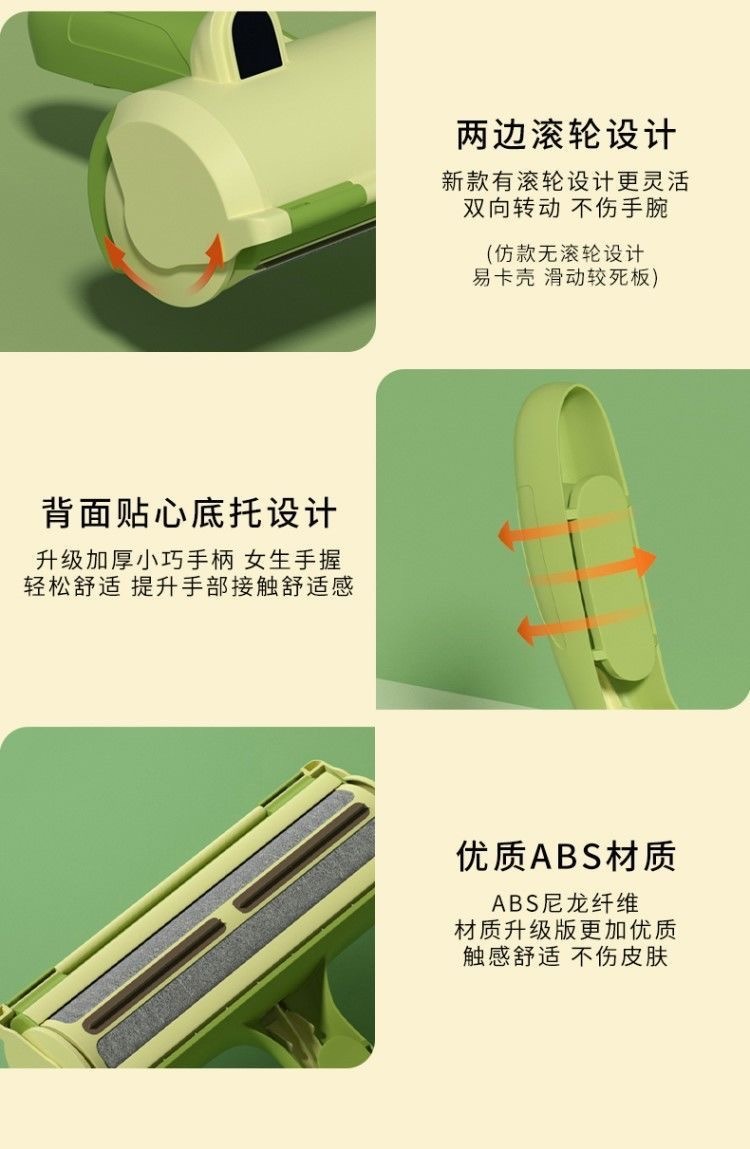 两边滚轮设计

新款有滚轮设计更灵活
双向转动 不伤手腕

(仿款无滚轮设计
易卡壳 滑动较死板)

背面贴心底托设计

升级加厚小巧手柄 女生手握
轻松舒适 提升手部接触舒适感

优质ABS材质

ABS尼龙纤维
材质升级版更加优质
触感舒适 不伤皮肤