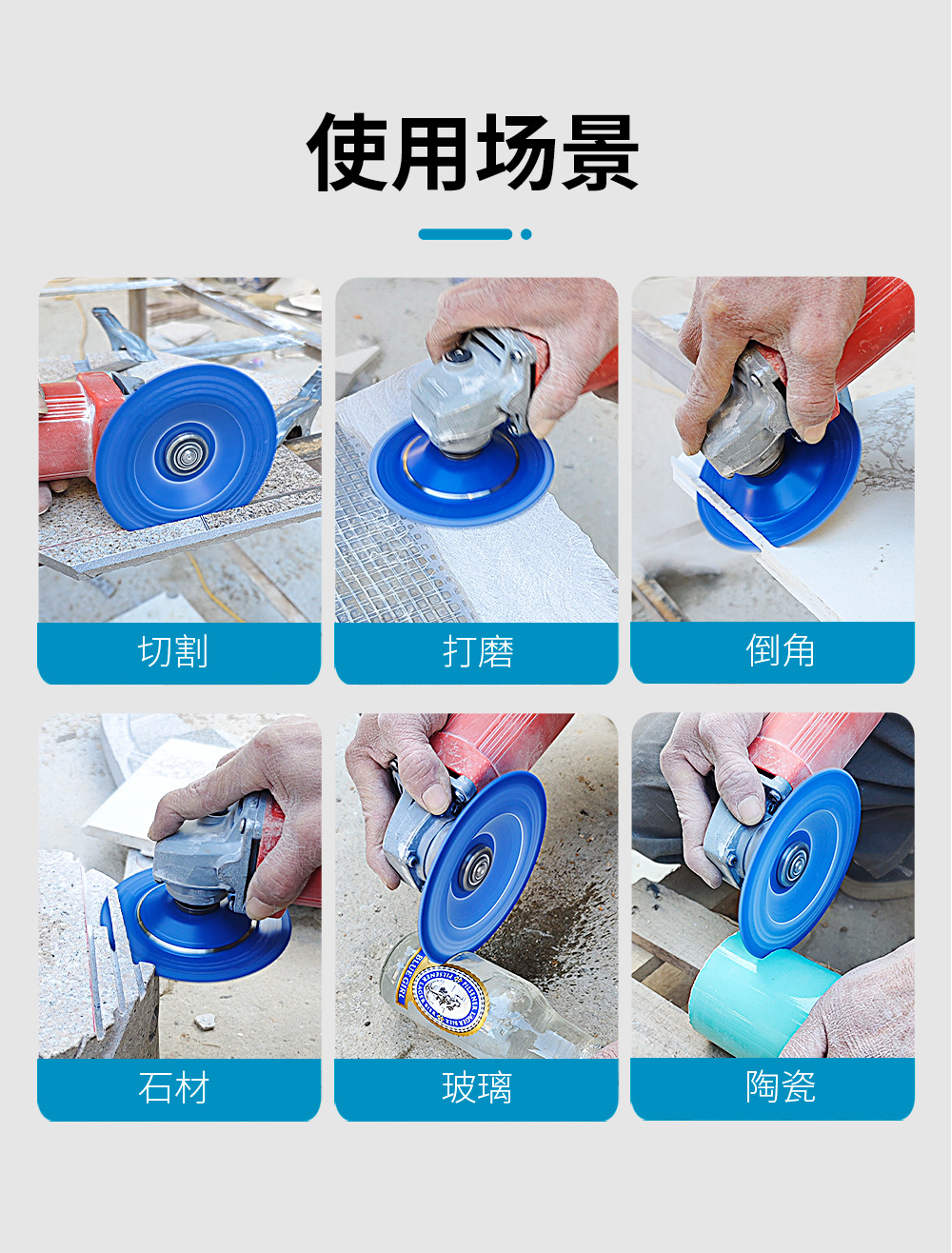 使用场景

切割

打磨

倒角

石材

玻璃

陶瓷