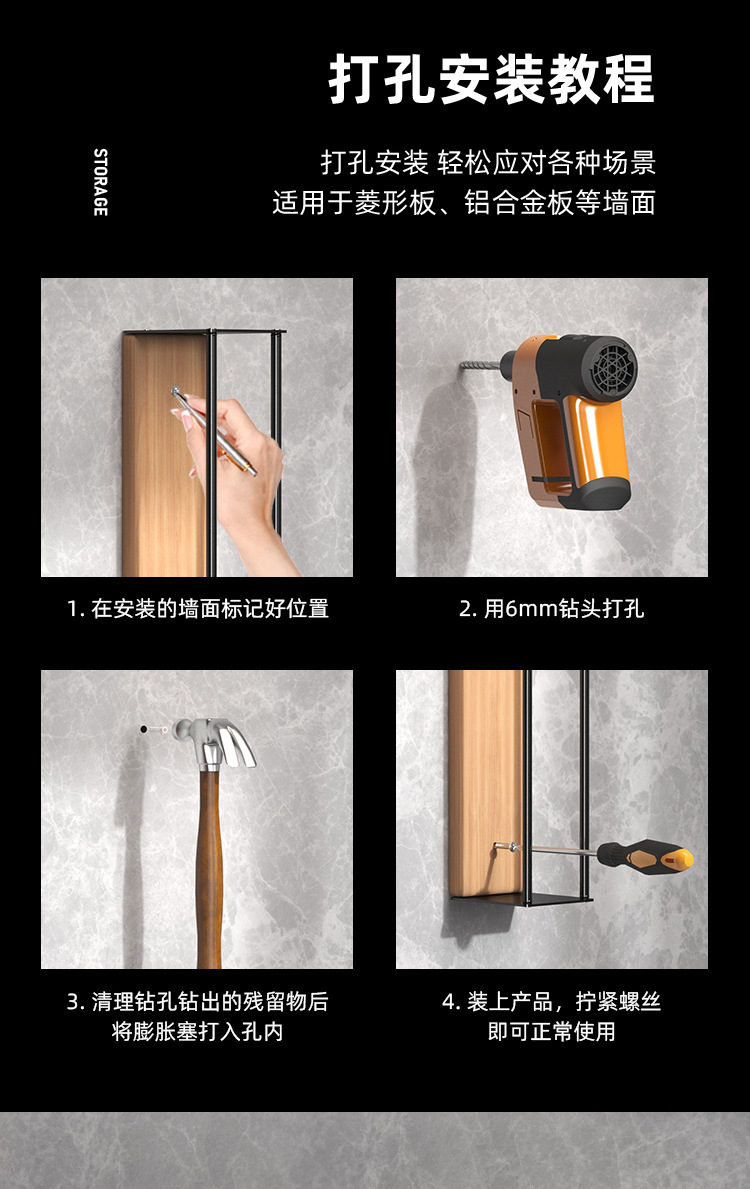 打孔安装教程

STORAGE

打孔安装 轻松应对各种场景
适用于菱形板、铝合金板等墙面

1. 在安装的墙面标记好位置

2. 用6mm钻头打孔

3. 清理钻孔钻出的残留物后
将膨胀塞打入孔内

4. 装上产品，拧紧螺丝
即可正常使用