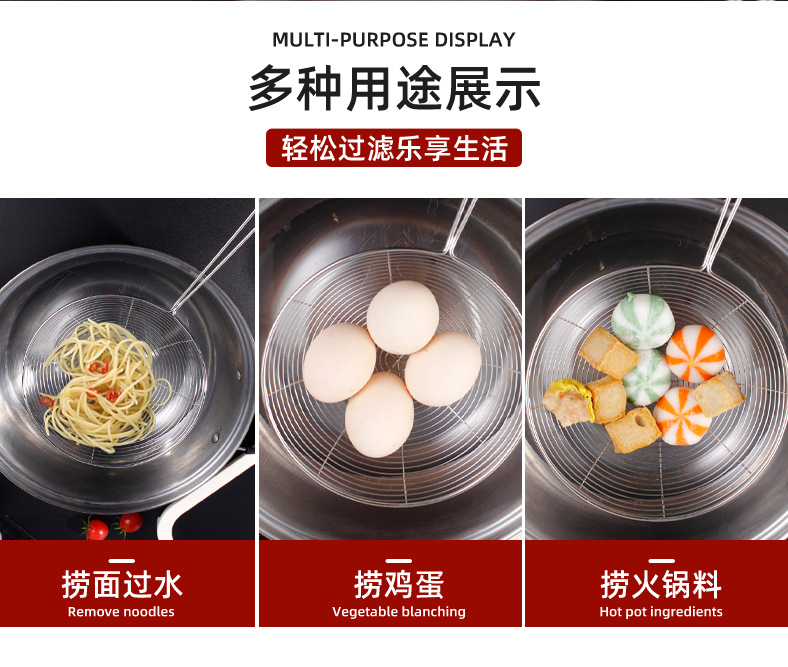 MULTI-PURPOSE DISPLAY
多种用途展示
轻松过滤乐享生活

捞面过水
Remove noodles

捞鸡蛋
Vegetable blanching

捞火锅料
Hot pot ingredients