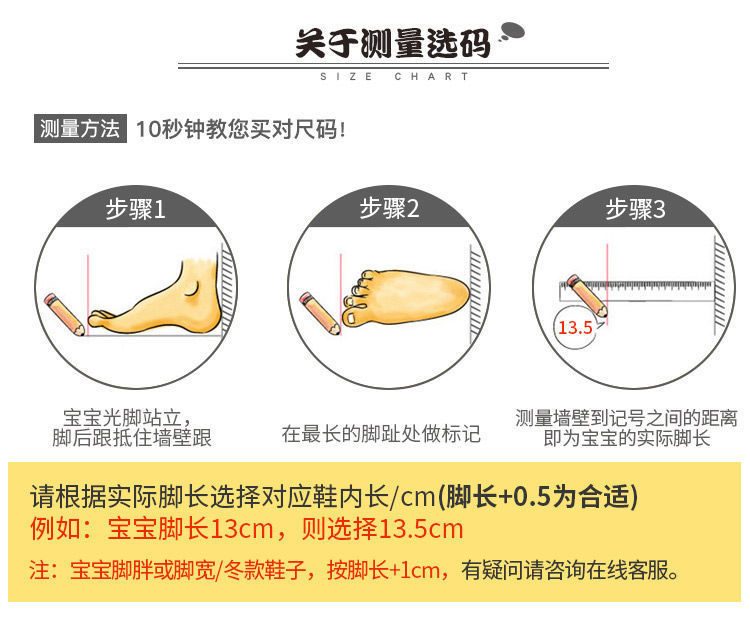 关于测量选码

SIZE CHART

测量方法 10秒钟教您买对尺码！

步骤1

宝宝光脚站立，
脚后跟抵住墙壁跟

步骤2

在最长的脚趾处做标记

步骤3

13.5

测量墙壁到记号之间的距离
即为宝宝的实际脚长

请根据实际脚长选择对应鞋内长/cm(脚长+0.5为合适)

例如：宝宝脚长13cm，则选择13.5cm

注：宝宝脚胖或脚宽/冬款鞋子，按脚长+1cm，有疑问请咨询在线客服。