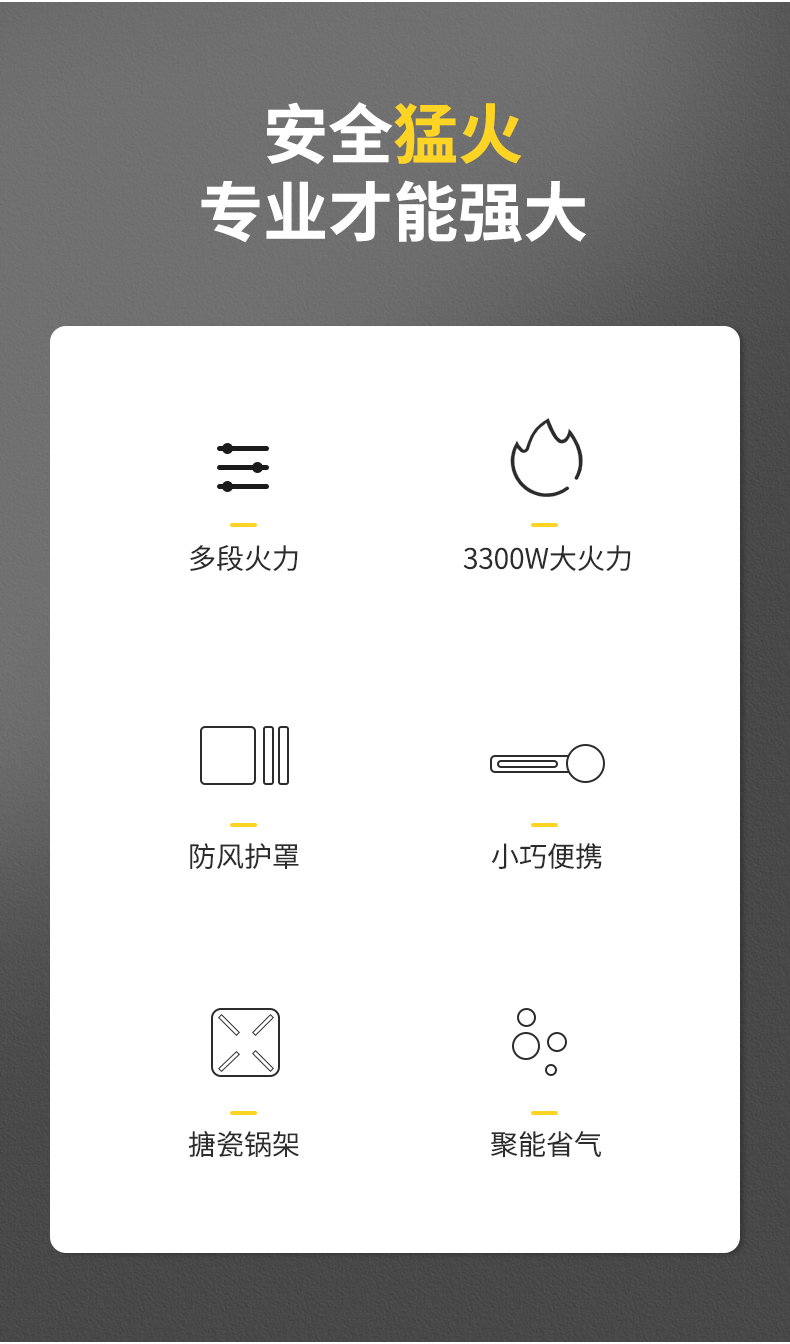 安全猛火
专业才能强大

多段火力

3300W大火力

防风护罩

小巧便携

搪瓷锅架

聚能省气