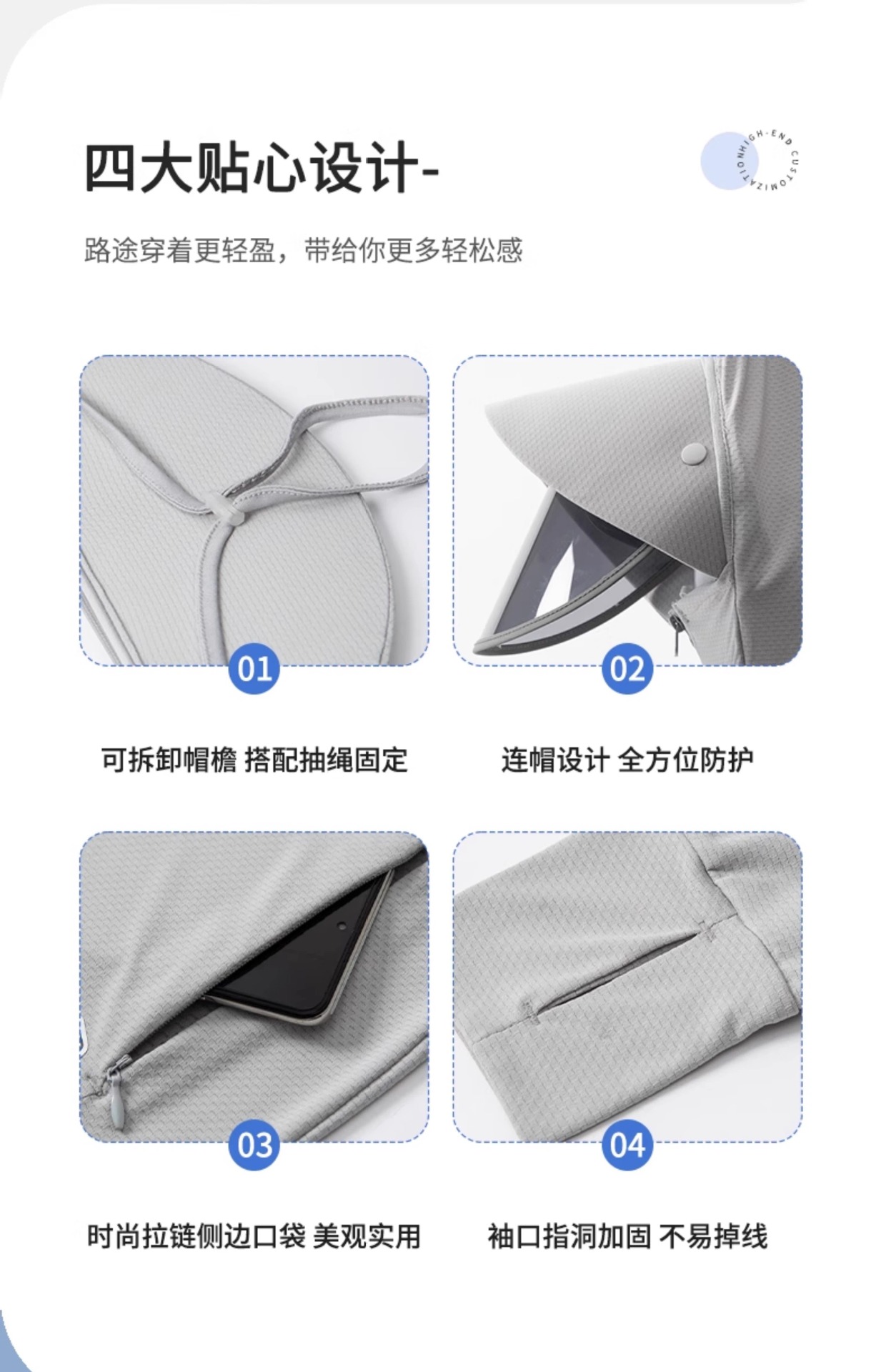 四大贴心设计-

HIGH-END CUSTOMIZATION

路途穿着更轻盈，带给你更多轻松感

01

可拆卸帽檐 搭配抽绳固定

02

连帽设计 全方位防护

03

时尚拉链侧边口袋 美观实用

04

袖口指洞加固 不易掉线