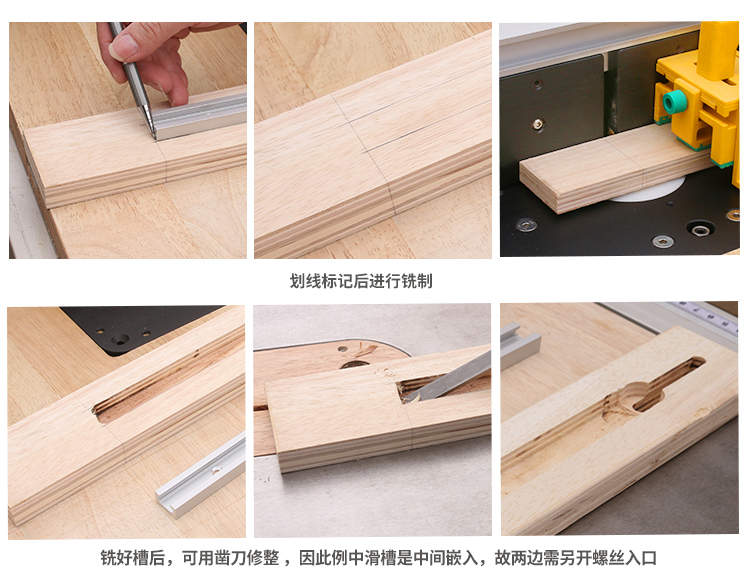 划线标记后进行铣制

铣好槽后，可用凿刀修整，因此例中滑槽是中间嵌入，故两边需另开螺丝入口