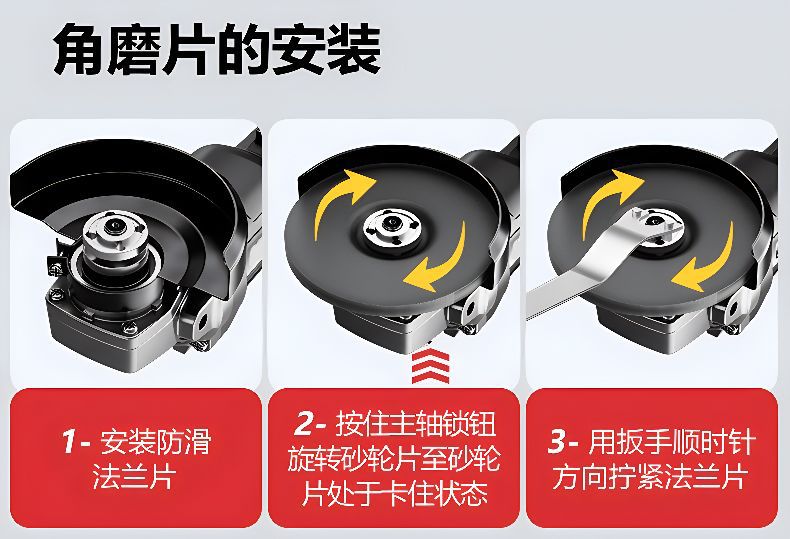 角磨片的安装

1- 安装防滑法兰片

2- 按住主轴锁钮旋转砂轮片至砂轮片处于卡住状态

3- 用扳手顺时针方向拧紧法兰片