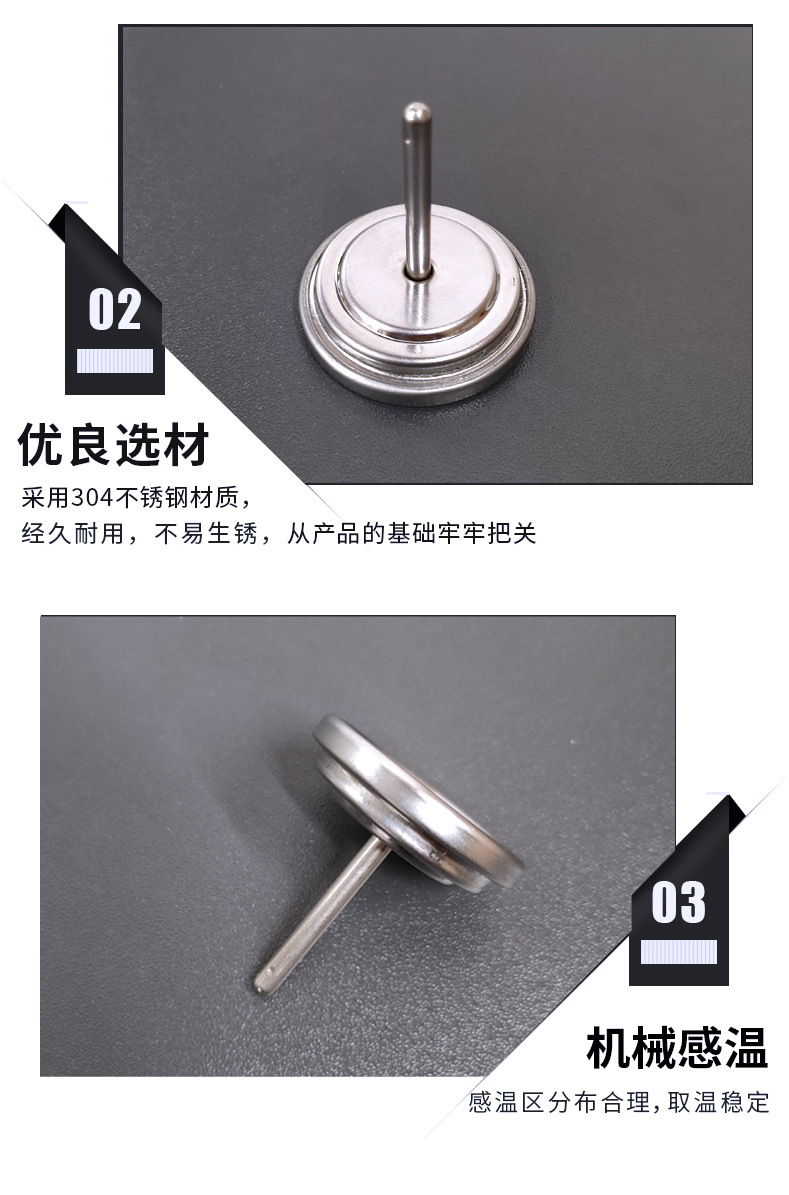 02

优良选材

采用304不锈钢材质，
经久耐用，不易生锈，从产品的基础牢牢把关

03

机械感温

感温区分布合理，取温稳定