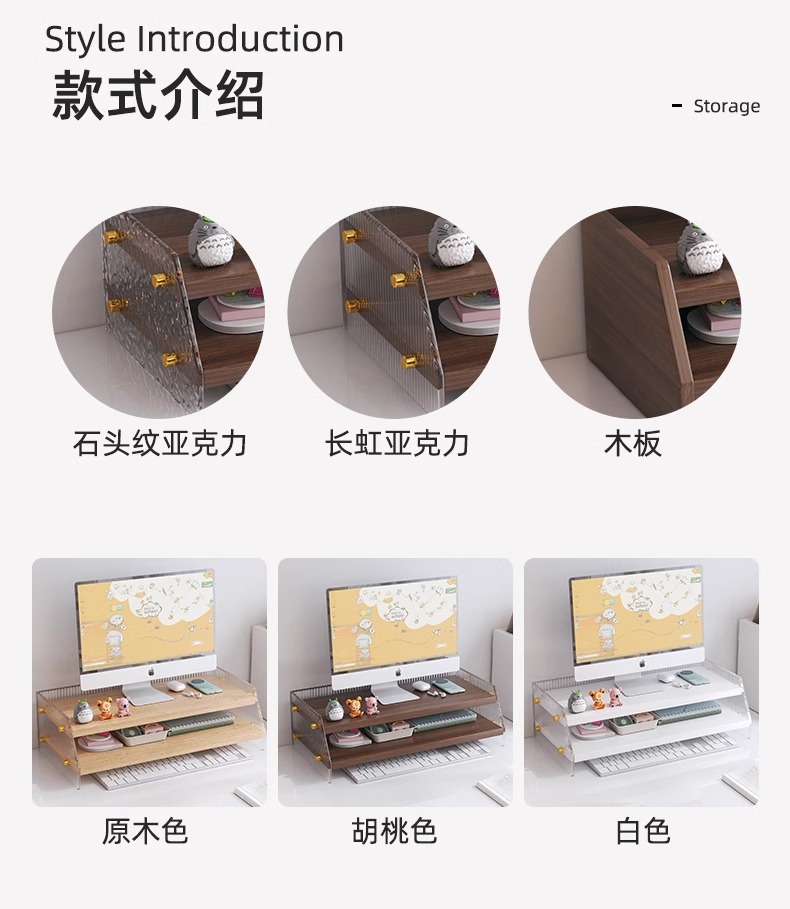 Style Introduction
款式介绍

- Storage

石头纹亚克力

长虹亚克力

木板

原木色

胡桃色

白色