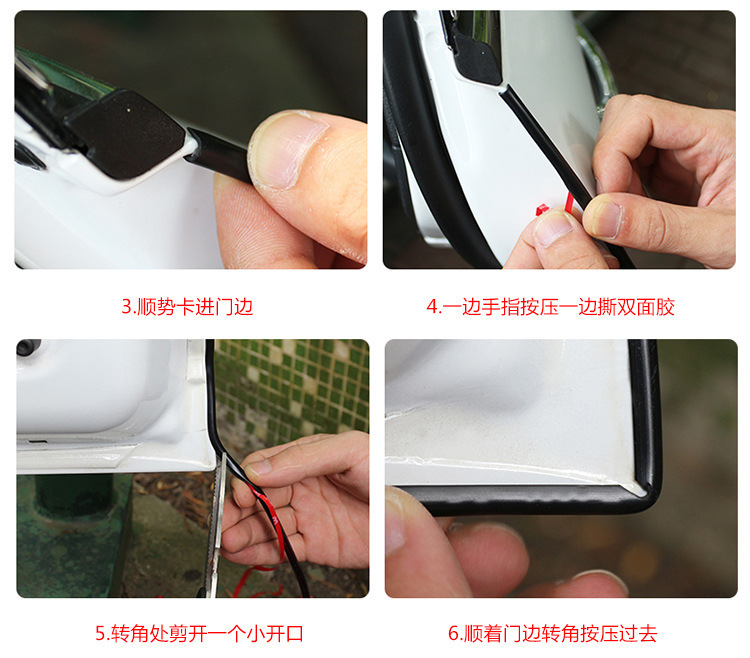 3.顺势卡进门边

4.一边手指按压一边撕双面胶

5.转角处剪开一个小开口

6.顺着门边转角按压过去